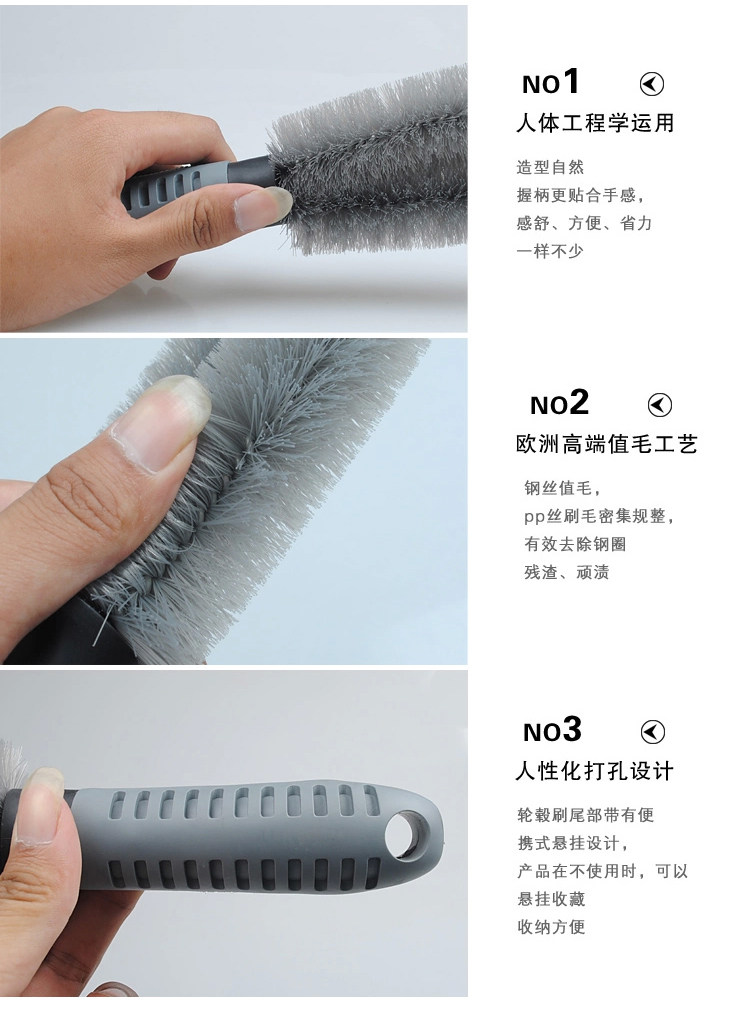 NO1

人体工程学运用

造型自然
握柄更贴合手感，
感舒、方便、省力
一样不少

NO2

欧洲高端值毛工艺

钢丝值毛，
pp丝刷毛密集规整，
有效去除钢圈
残渣、顽渍

NO3

人性化打孔设计

轮毂刷尾部带有便
携式悬挂设计，
产品在不使用时，可以
悬挂收藏
收纳方便