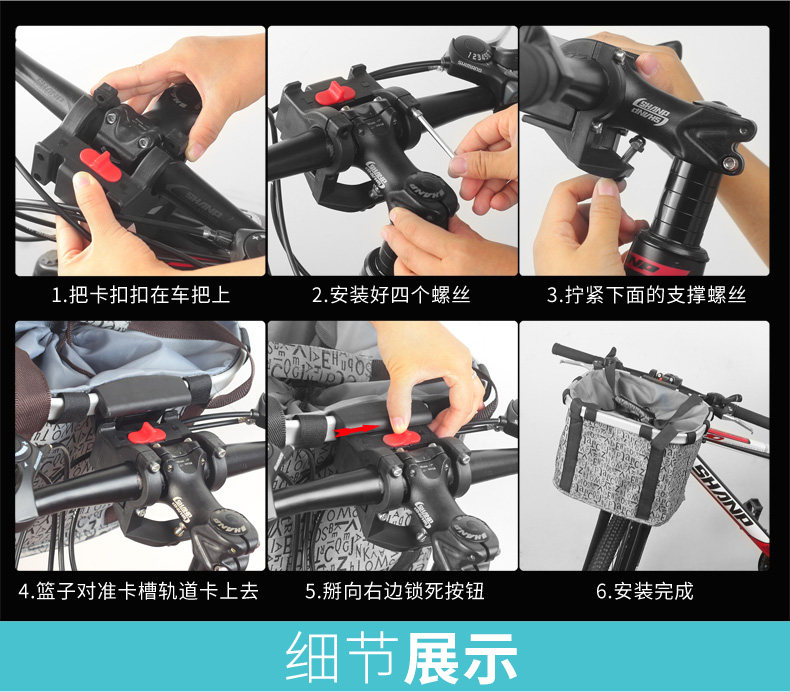 1.把卡扣扣在车把上

2.安装好四个螺丝

3.拧紧下面的支撑螺丝

4.篮子对准卡槽轨道卡上去

5.掰向右边锁死按钮

6.安装完成

细节展示