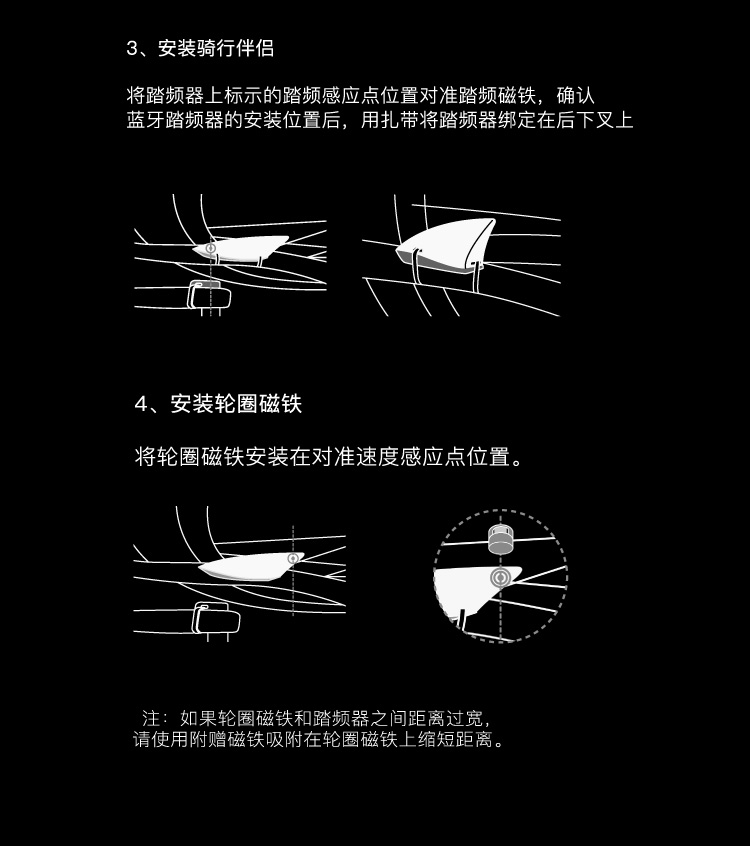 3、安装骑行伴侣

将踏频器上标示的踏频感应点位置对准踏频磁铁，确认蓝牙踏频器的安装位置后，用扎带将踏频器绑定在后下叉上

4、安装轮圈磁铁

将轮圈磁铁安装在对准速度感应点位置。

注：如果轮圈磁铁和踏频器之间距离过宽，请使用附赠磁铁吸附在轮圈磁铁上缩短距离。