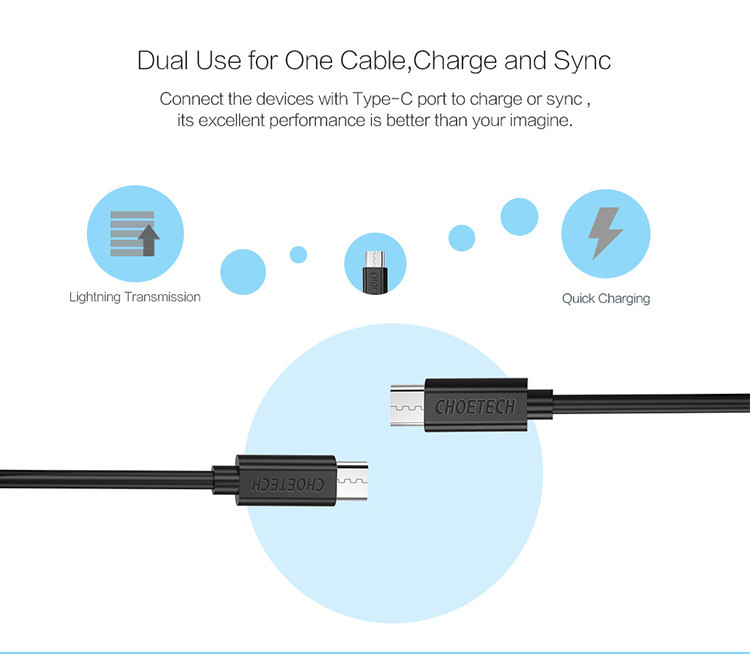 Dual Use for One Cable,Charge and Sync

Connect the devices with Type-C port to charge or sync , its excellent performance is better than your imagine.

Lightning Transmission

CHOETECH

Quick Charging

CHOETECH

CHOETECH