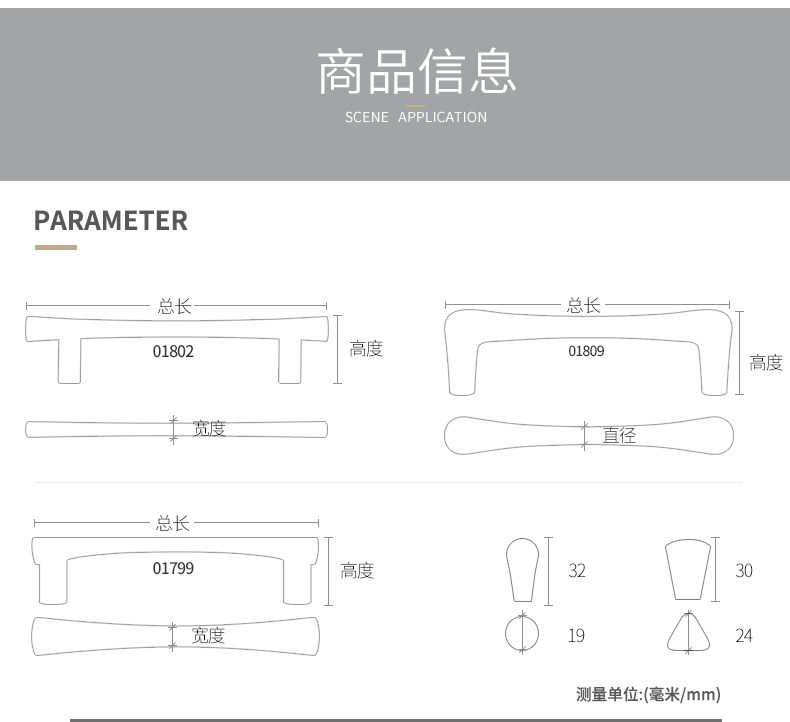 商品信息
SCENE APPLICATION

PARAMETER

总长
01802
高度
宽度

总长
01809
高度
直径

总长
01799
高度
宽度

32
19
30
24

测量单位:(毫米/mm)