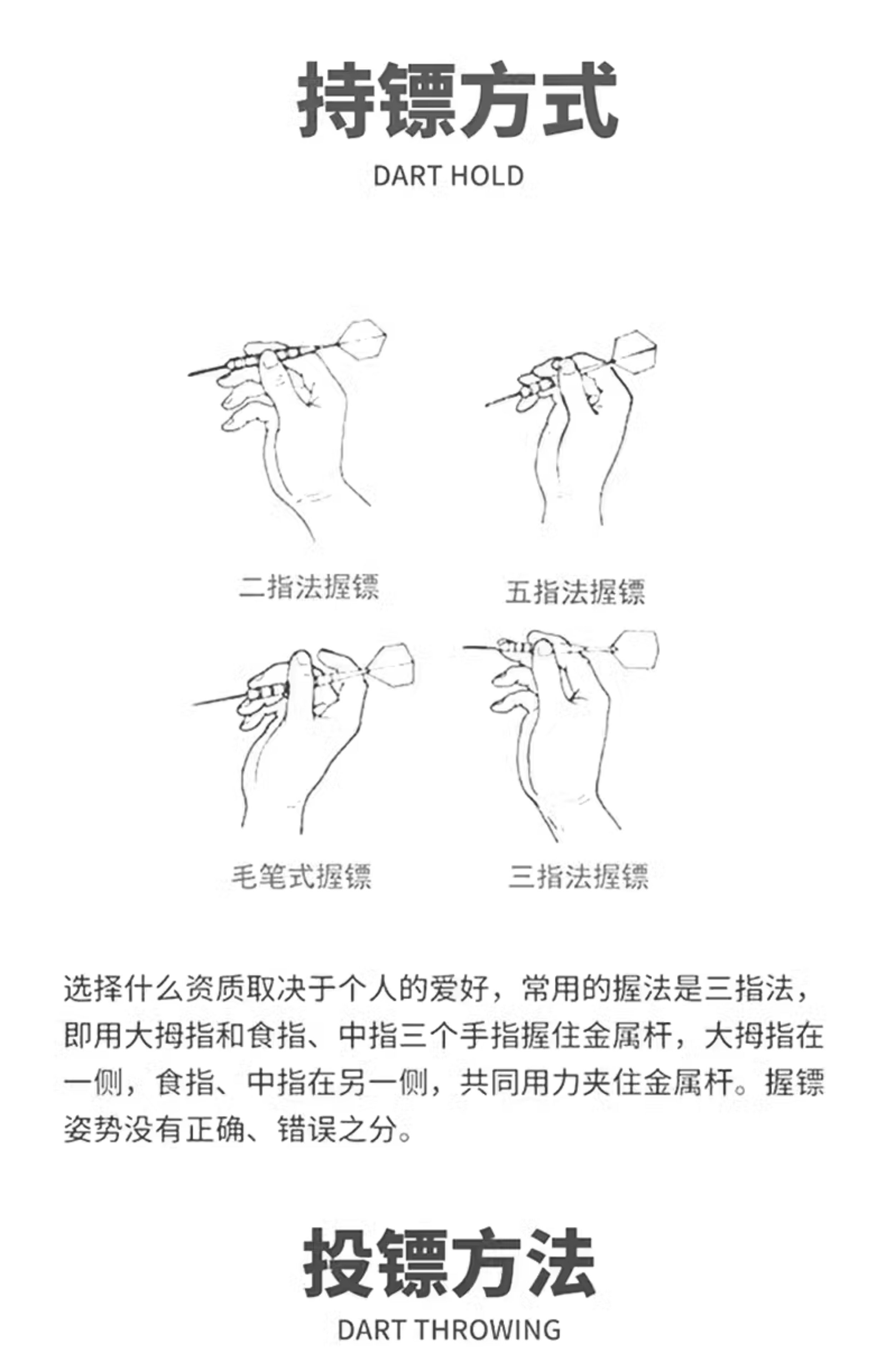 持镖方式

DART HOLD

二指法握镖

五指法握镖

毛笔式握镖

三指法握镖

选择什么资质取决于个人的爱好，常用的握法是三指法，即用大拇指和食指、中指三个手指握住金属杆，大拇指在一侧，食指、中指在另一侧，共同用力夹住金属杆。握镖姿势没有正确、错误之分。

投镖方法

DART THROWING