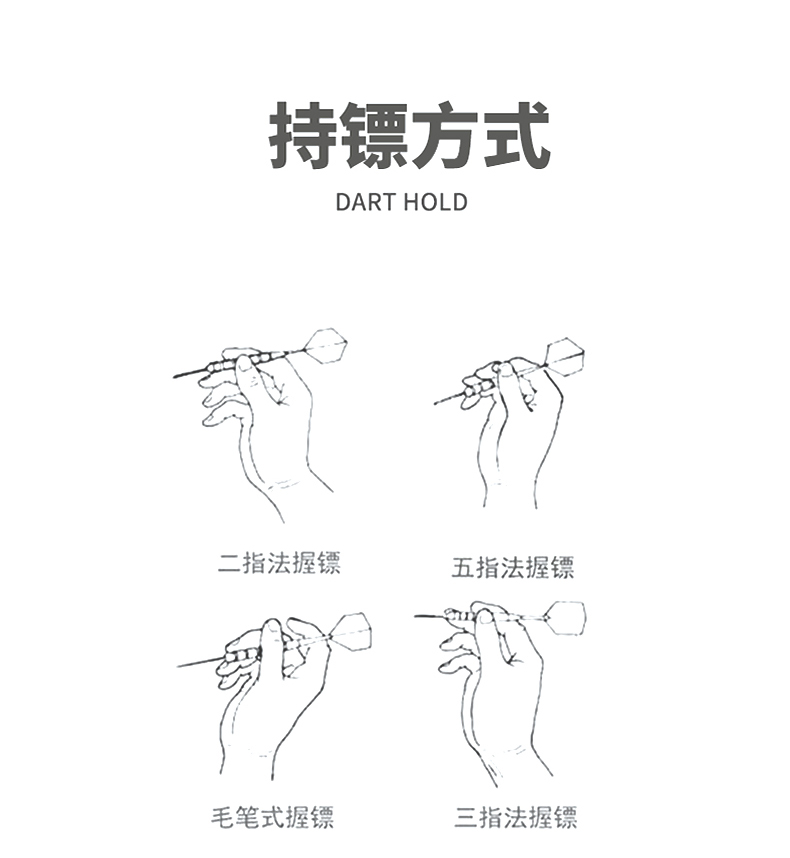 持镖方式

DART HOLD

二指法握镖

五指法握镖

毛笔式握镖

三指法握镖