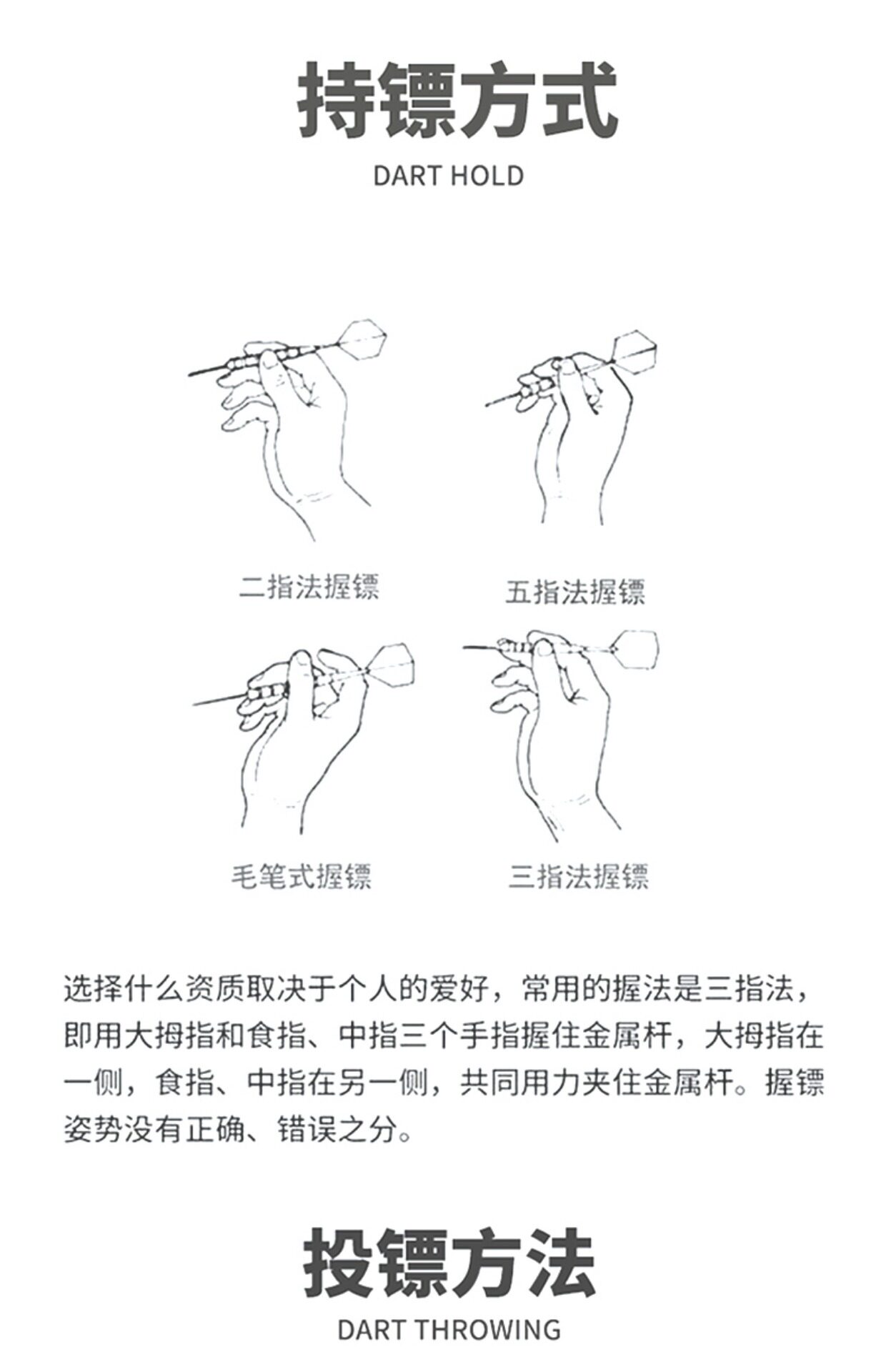 持镖方式

DART HOLD

二指法握镖

五指法握镖

毛笔式握镖

三指法握镖

选择什么资质取决于个人的爱好，常用的握法是三指法，即用大拇指和食指、中指三个手指握住金属杆，大拇指在一侧，食指、中指在另一侧，共同用力夹住金属杆。握镖姿势没有正确、错误之分。

投镖方法

DART THROWING