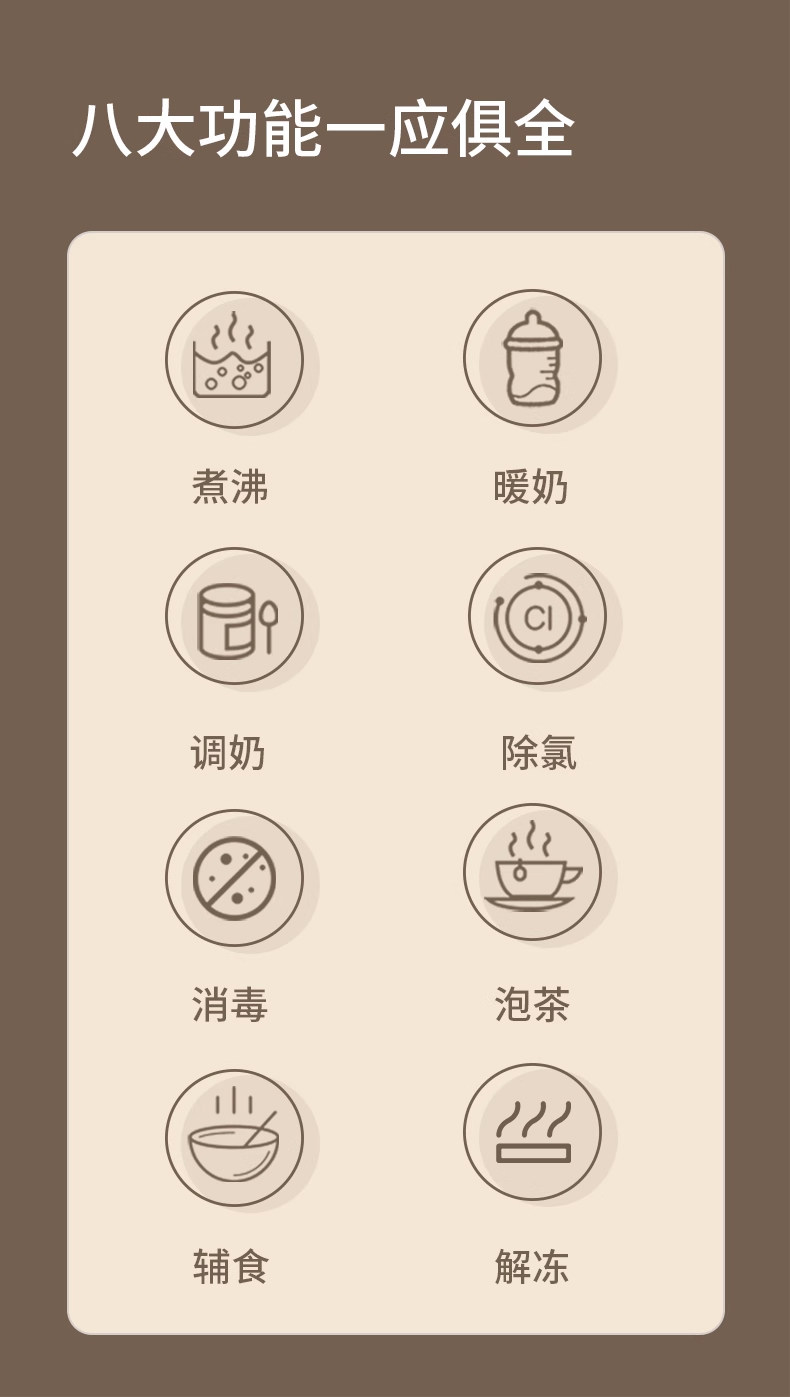 八大功能一应俱全

煮沸

暖奶

调奶

Cl

除氯

消毒

泡茶

辅食

解冻