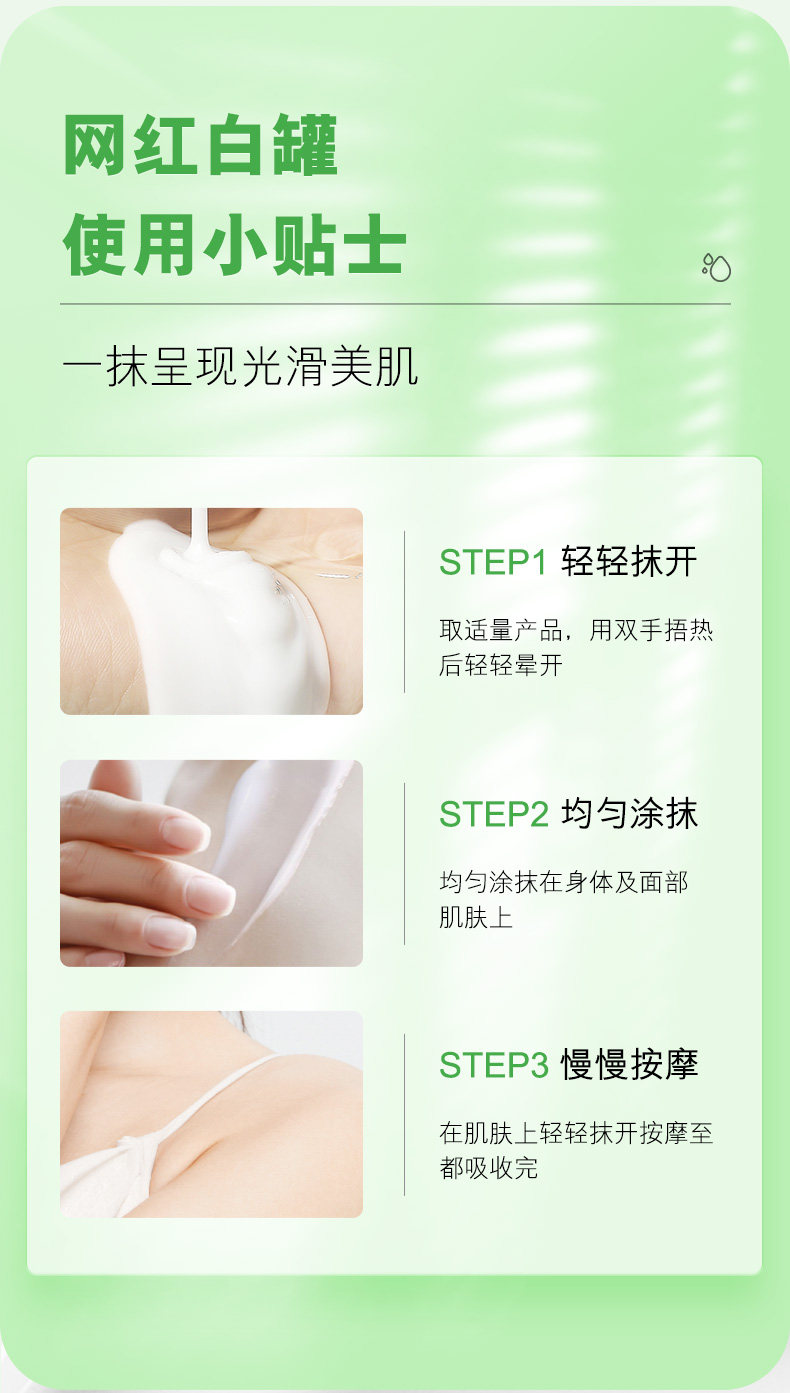 网红白罐
使用小贴士

一抹呈现光滑美肌

STEP1 轻轻抹开

取适量产品，用双手捂热后轻轻晕开

STEP2 均匀涂抹

均匀涂抹在身体及面部肌肤上

STEP3 慢慢按摩

在肌肤上轻轻抹开按摩至都吸收完