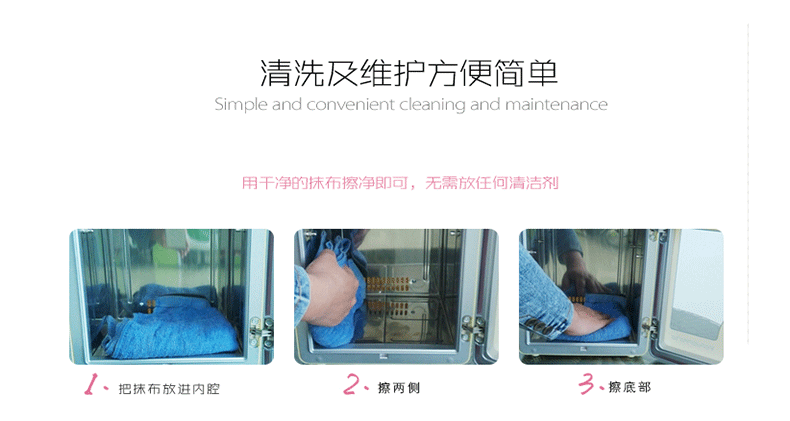 清洗及维护方便简单
Simple and convenient cleaning and maintenance

用干净的抹布擦净即可，无需放任何清洁剂

1、把抹布放进内腔

2、擦两侧

3、擦底部