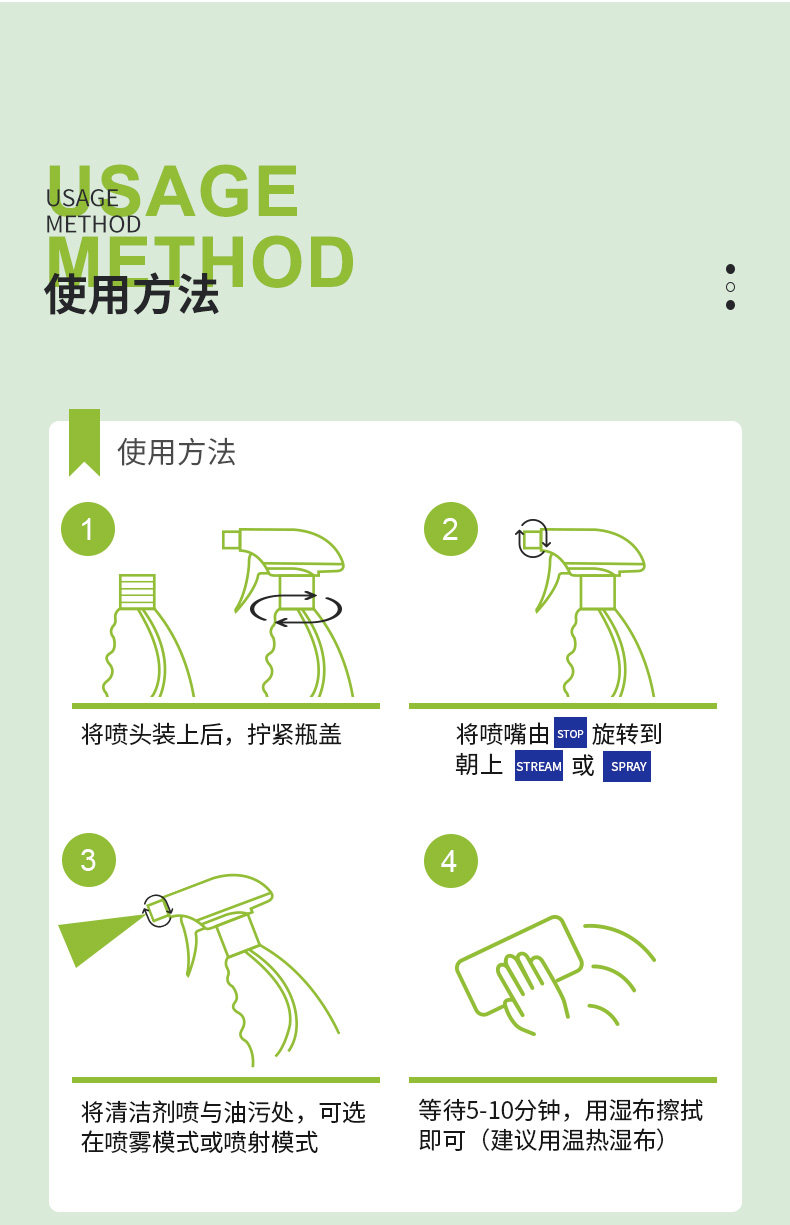 USAGE METHOD

USAGE
METHOD

使用方法

使用方法

1

将喷头装上后，拧紧瓶盖

2

将喷嘴由 STOP 旋转到朝上 STREAM 或 SPRAY

3

将清洁剂喷与油污处，可选在喷雾模式或喷射模式

4

等待5-10分钟，用湿布擦拭即可（建议用温热湿布）