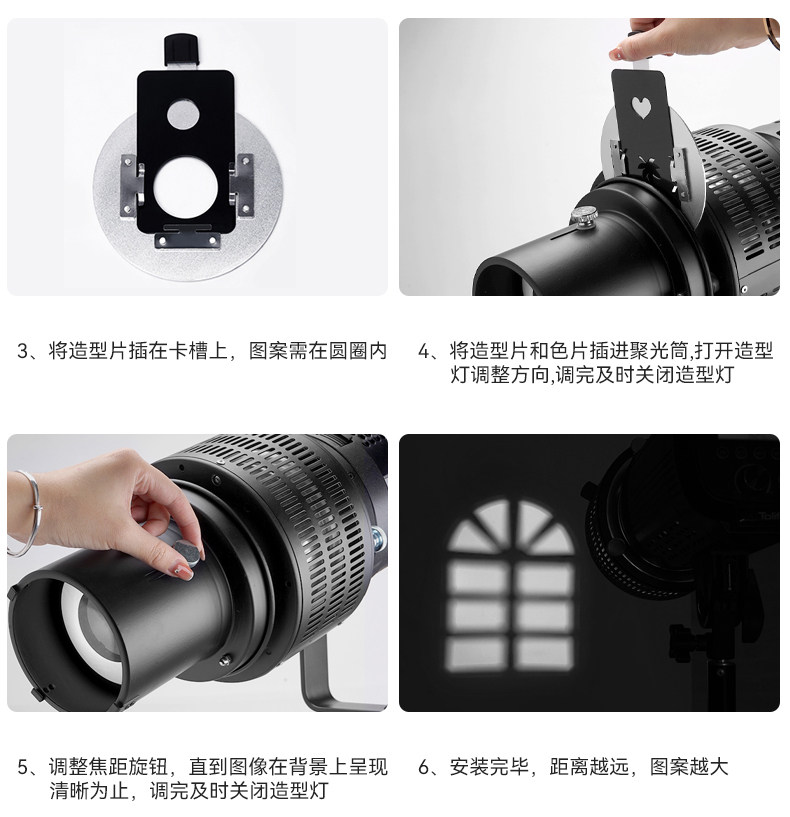 3、将造型片插在卡槽上，图案需在圆圈内

4、将造型片和色片插进聚光筒,打开造型灯调整方向,调完及时关闭造型灯

5、调整焦距旋钮，直到图像在背景上呈现清晰为止，调完及时关闭造型灯

6、安装完毕，距离越远，图案越大