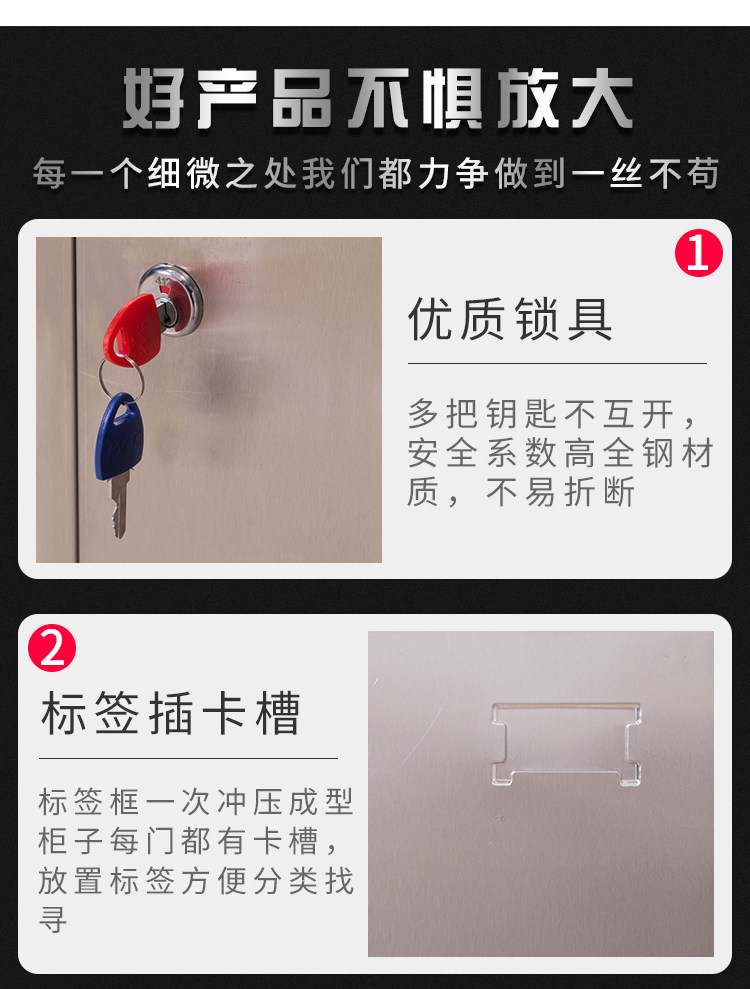 好产品不惧放大

每一个细微之处我们都力争做到一丝不苟

1

优质锁具

多把钥匙不互开，安全系数高全钢材质，不易折断

2

标签插卡槽

标签框一次冲压成型柜子每门都有卡槽，放置标签方便分类找寻