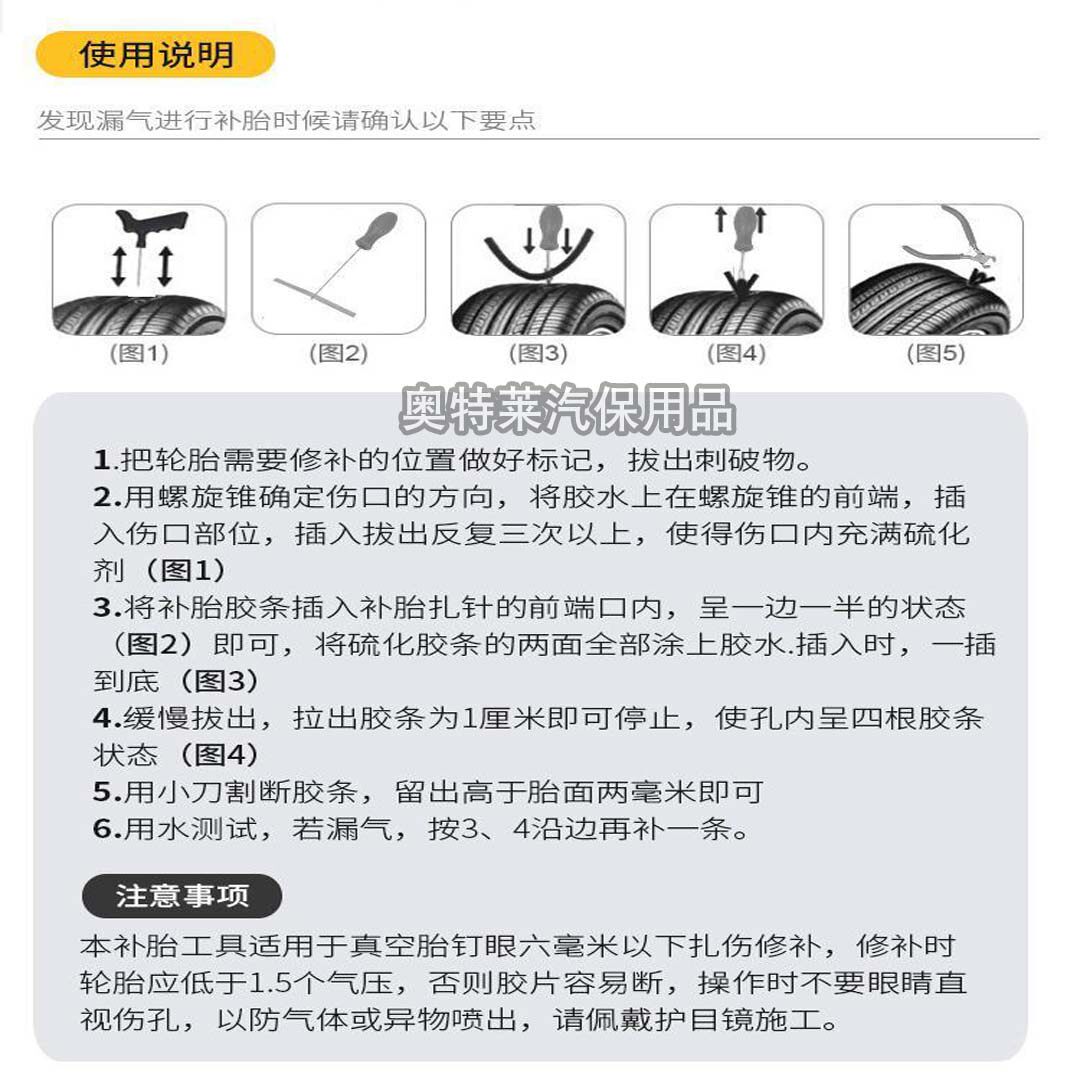 使用说明

发现漏气进行补胎时候请确认以下要点

(图1)

(图2)

(图3)

(图4)

(图5)

奥特莱汽保用品

1.把轮胎需要修补的位置做好标记，拔出刺破物。
2.用螺旋锥确定伤口的方向，将胶水上在螺旋锥的前端，插入伤口部位，插入拔出反复三次以上，使得伤口内充满硫化剂（图1）
3.将补胎胶条插入补胎扎针的前端口内，呈一边一半的状态（图2）即可，将硫化胶条的两面全部涂上胶水.插入时，一插到底（图3）
4.缓慢拔出，拉出胶条为1厘米即可停止，使孔内呈四根胶条状态（图4）
5.用小刀割断胶条，留出高于胎面两毫米即可
6.用水测试，若漏气，按3、4沿边再补一条。

注意事项

本补胎工具适用于真空胎钉眼六毫米以下扎伤修补，修补时轮胎应低于1.5个气压，否则胶片容易断，操作时不要眼睛直视伤孔，以防气体或异物喷出，请佩戴护目镜施工。