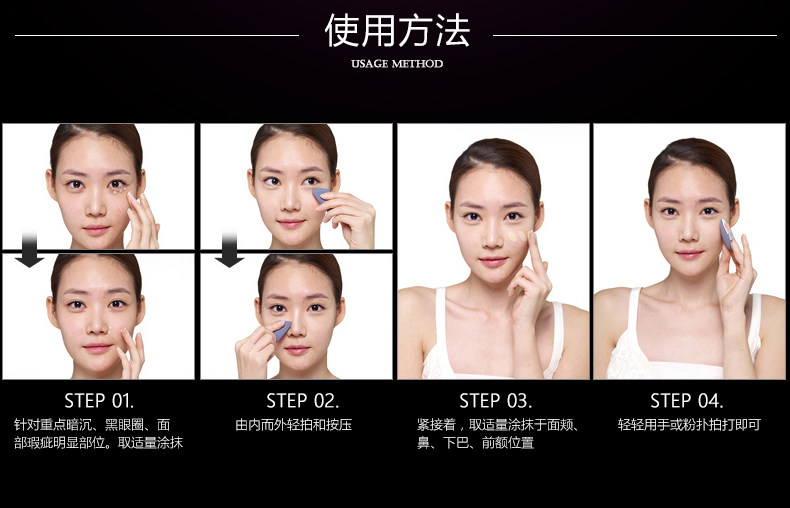 使用方法
USAGE METHOD

STEP 01.
针对重点暗沉、黑眼圈、面部瑕疵明显部位。取适量涂抹

STEP 02.
由内而外轻拍和按压

STEP 03.
紧接着，取适量涂抹于面颊、鼻、下巴、前额位置

STEP 04.
轻轻用手或粉扑拍打即可