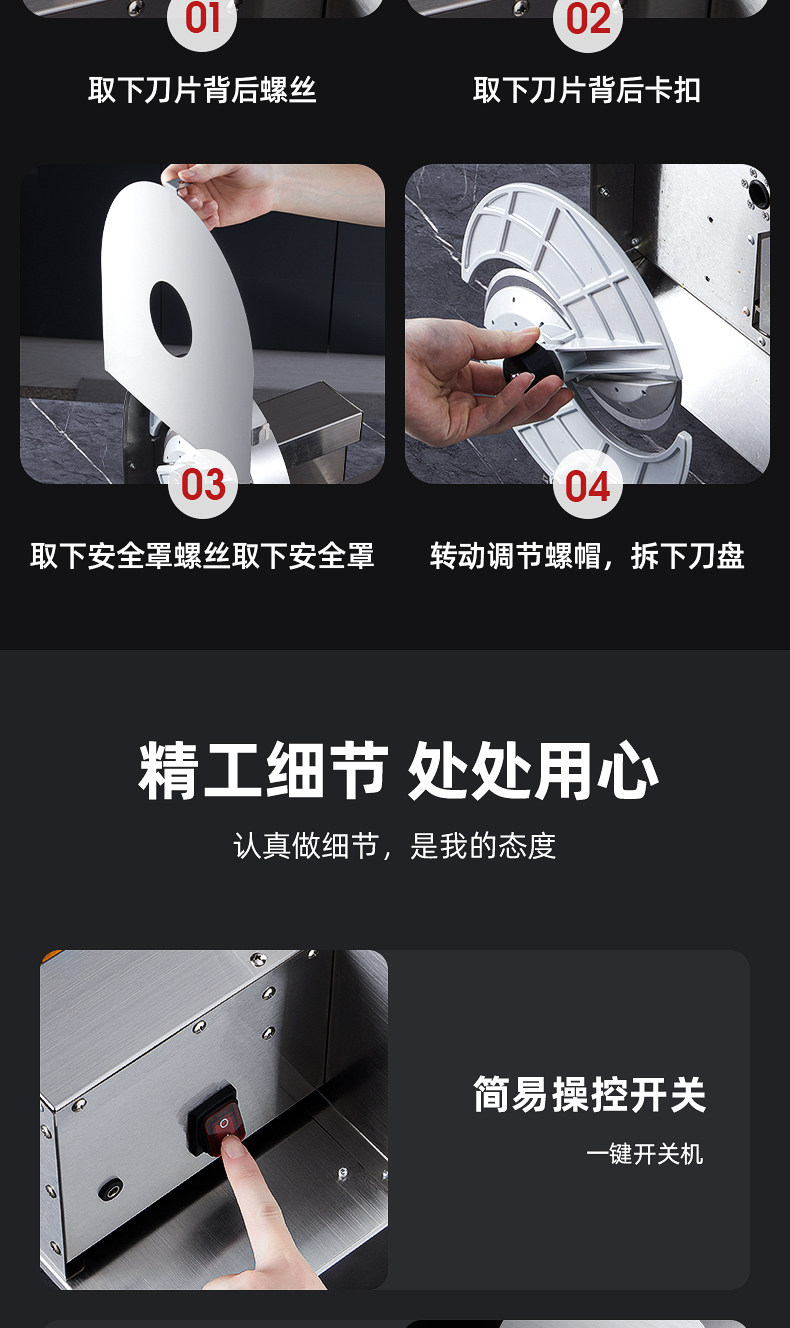 01

取下刀片背后螺丝

02

取下刀片背后卡扣

03

取下安全罩螺丝取下安全罩

04

转动调节螺帽，拆下刀盘

精工细节 处处用心

认真做细节，是我的态度

简易操控开关

一键开关机