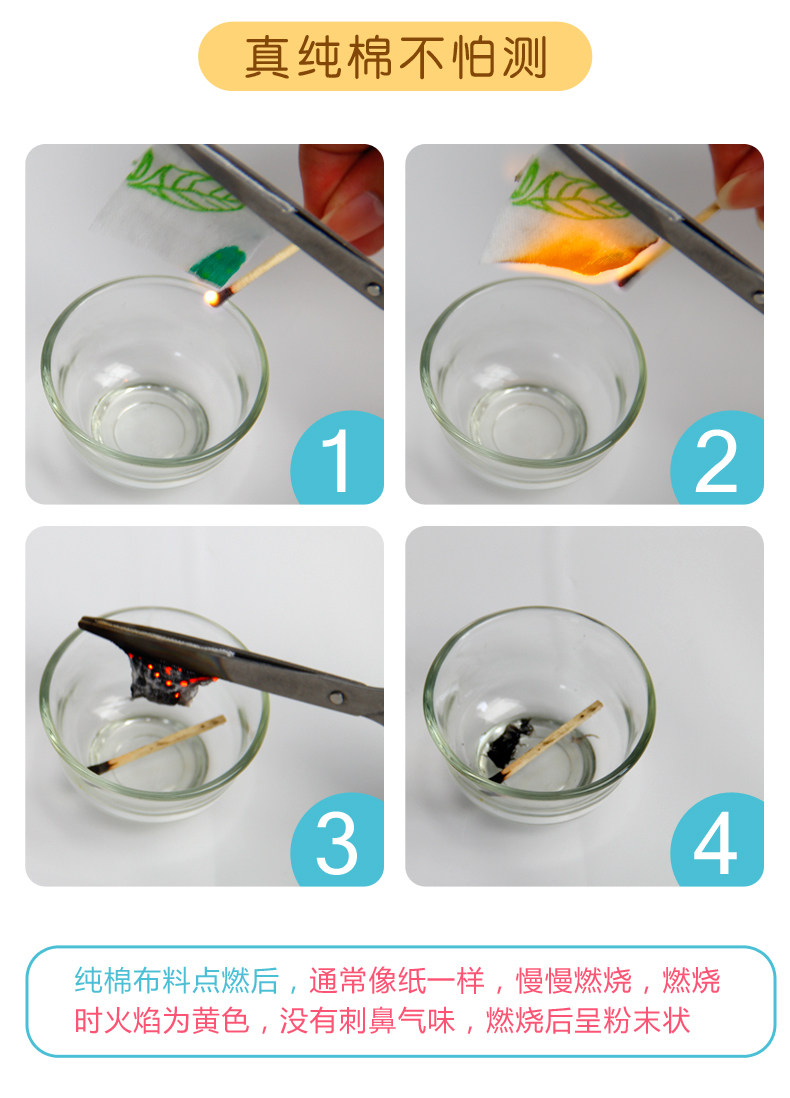 真纯棉不怕测

1

2

3

4

纯棉布料点燃后，通常像纸一样，慢慢燃烧，燃烧时火焰为黄色，没有刺鼻气味，燃烧后呈粉末状