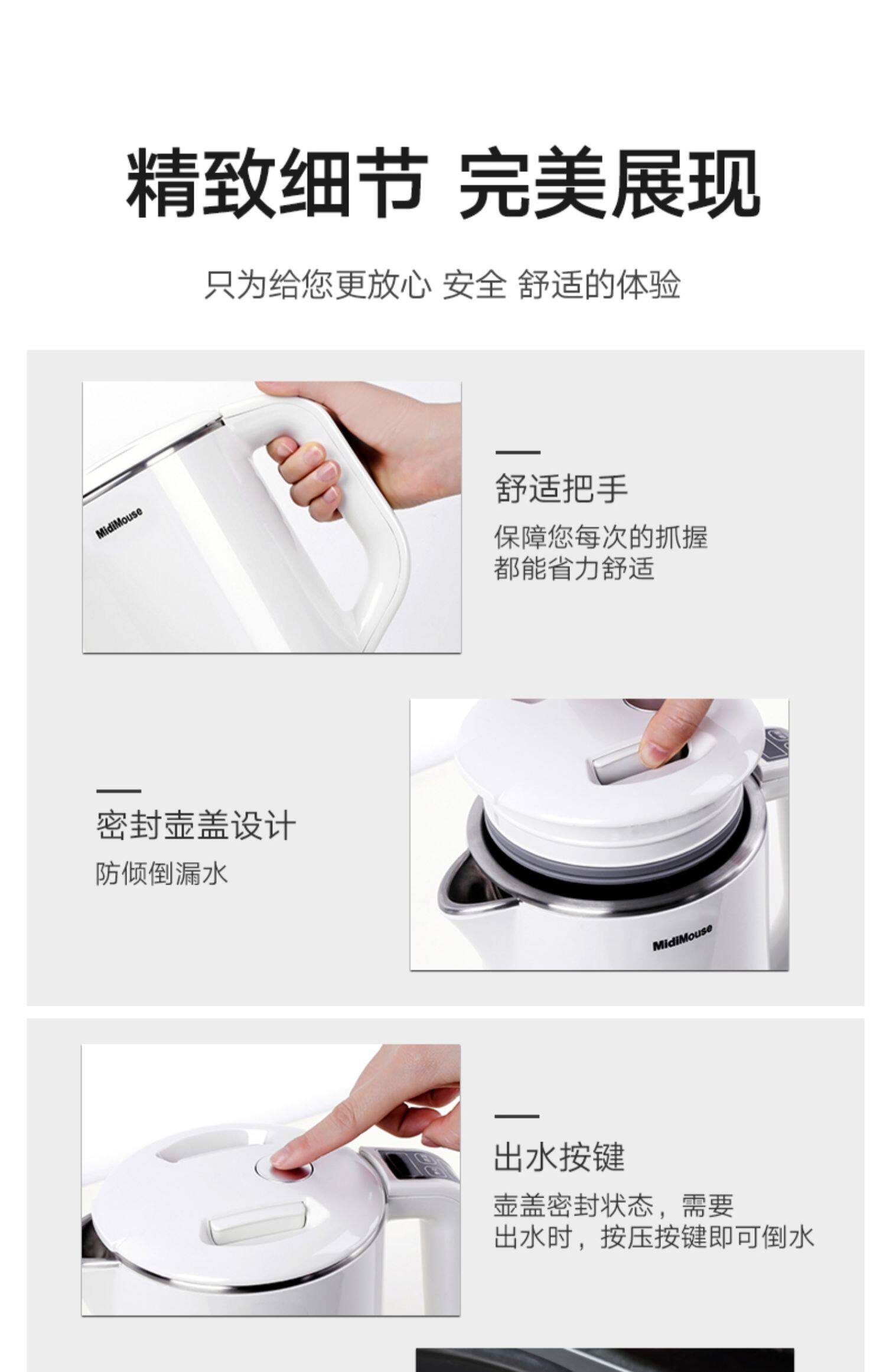 精致细节 完美展现

只为给您更放心 安全 舒适的体验

MidiMouse

舒适把手

保障您每次的抓握都能省力舒适

密封壶盖设计

防倾倒漏水

MidiMouse

出水按键

壶盖密封状态，需要出水时，按压按键即可倒水