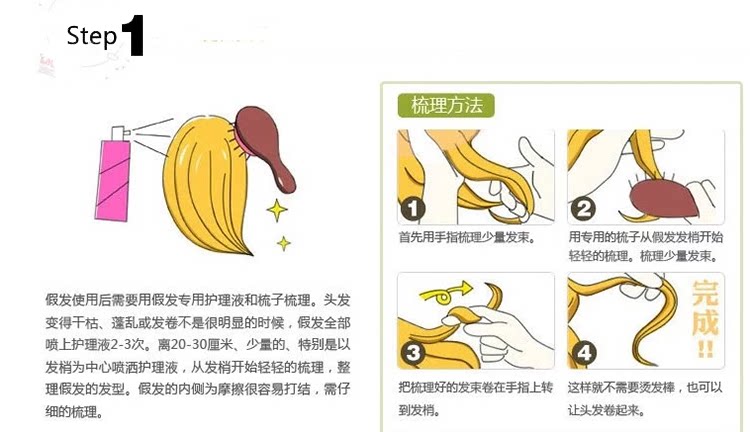 Step 1

假发使用后需要用假发专用护理液和梳子梳理。头发变得干枯、蓬乱或发卷不是很明显的时候，假发全部喷上护理液2-3次。离20-30厘米、少量的、特别是以发梢为中心喷洒护理液，从发梢开始轻轻的梳理，整理假发的发型。假发的内侧为摩擦很容易打结，需仔细的梳理。

梳理方法

1
首先用手指梳理少量发束。

2
用专用的梳子从假发发梢开始轻轻的梳理。梳理少量发束。

3
把梳理好的发束卷在手指上转到发梢。

4
完成!!
这样就不需要烫发棒，也可以让头发卷起来。