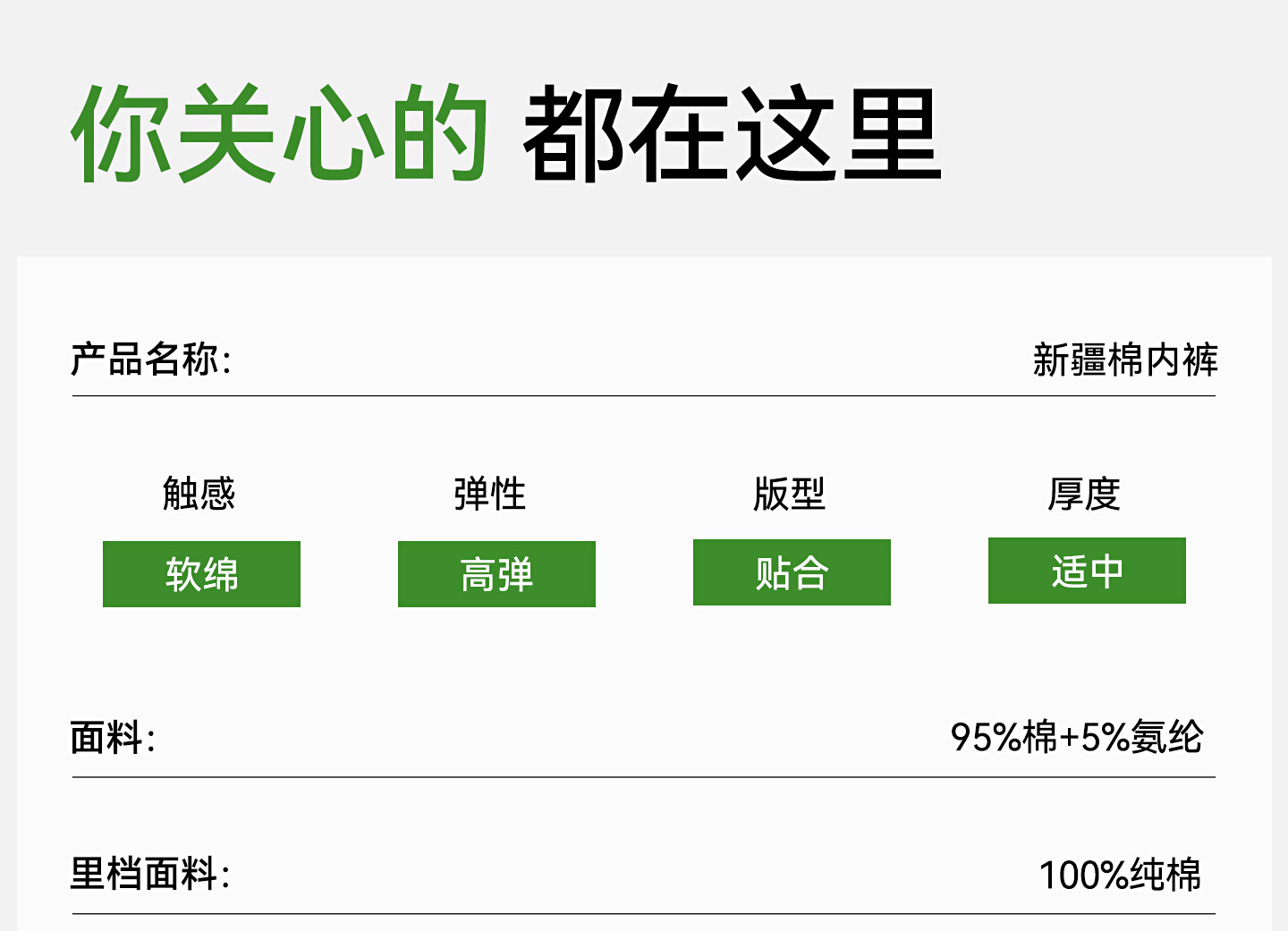 你关心的 都在这里

产品名称: 新疆棉内裤

触感
软绵

弹性
高弹

版型
贴合

厚度
适中

面料: 95%棉+5%氨纶

里档面料: 100%纯棉