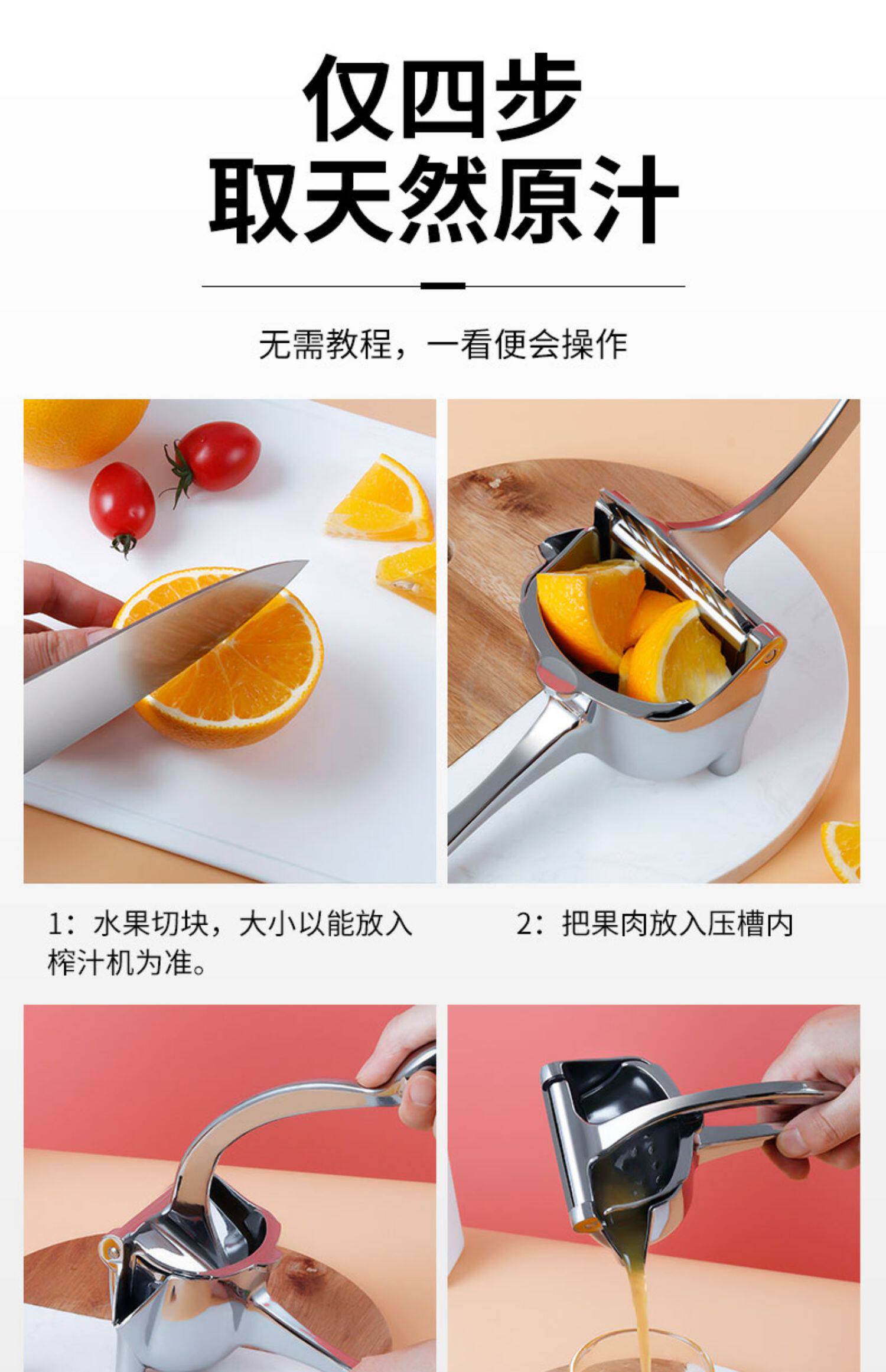 仅四步
取天然原汁

无需教程，一看便会操作

1：水果切块，大小以能放入榨汁机为准。

2：把果肉放入压槽内