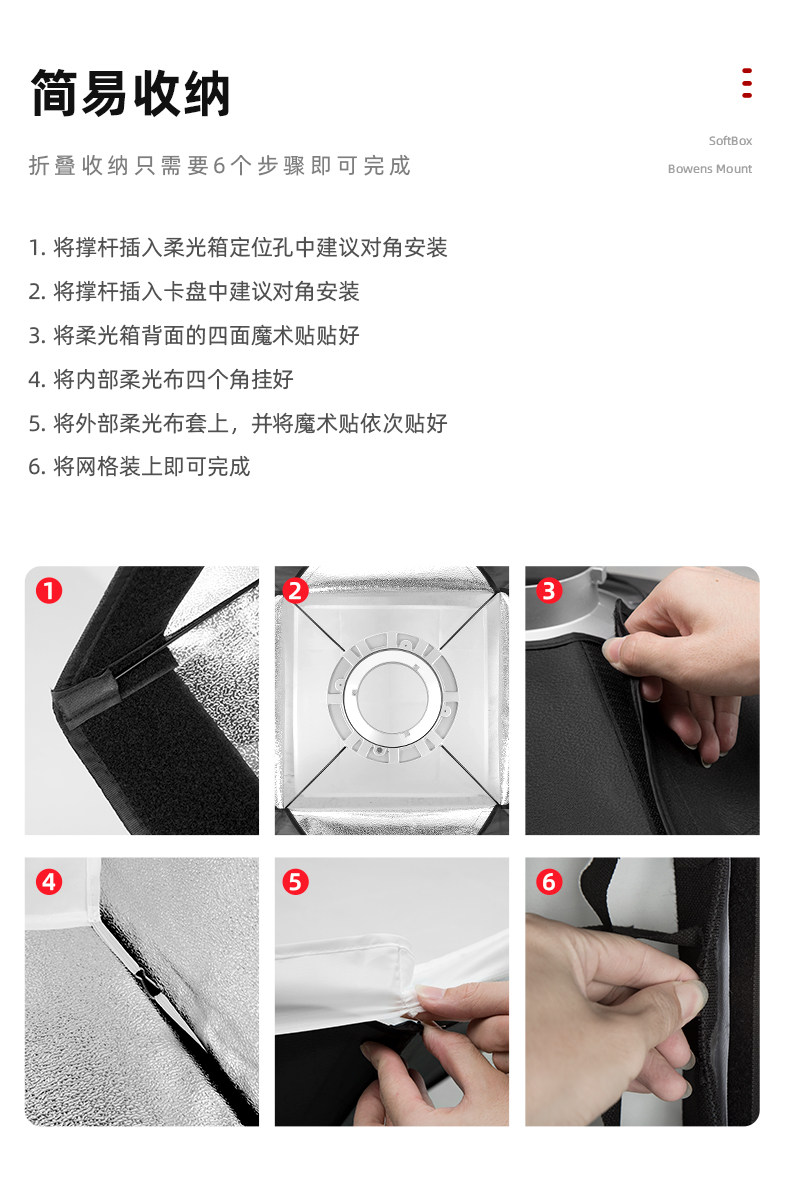 简易收纳

折叠收纳只需要6个步骤即可完成

SoftBox

Bowens Mount

1. 将撑杆插入柔光箱定位孔中建议对角安装
2. 将撑杆插入卡盘中建议对角安装
3. 将柔光箱背面的四面魔术贴贴好
4. 将内部柔光布四个角挂好
5. 将外部柔光布套上，并将魔术贴依次贴好
6. 将网格装上即可完成

1

2

3

4

5

6