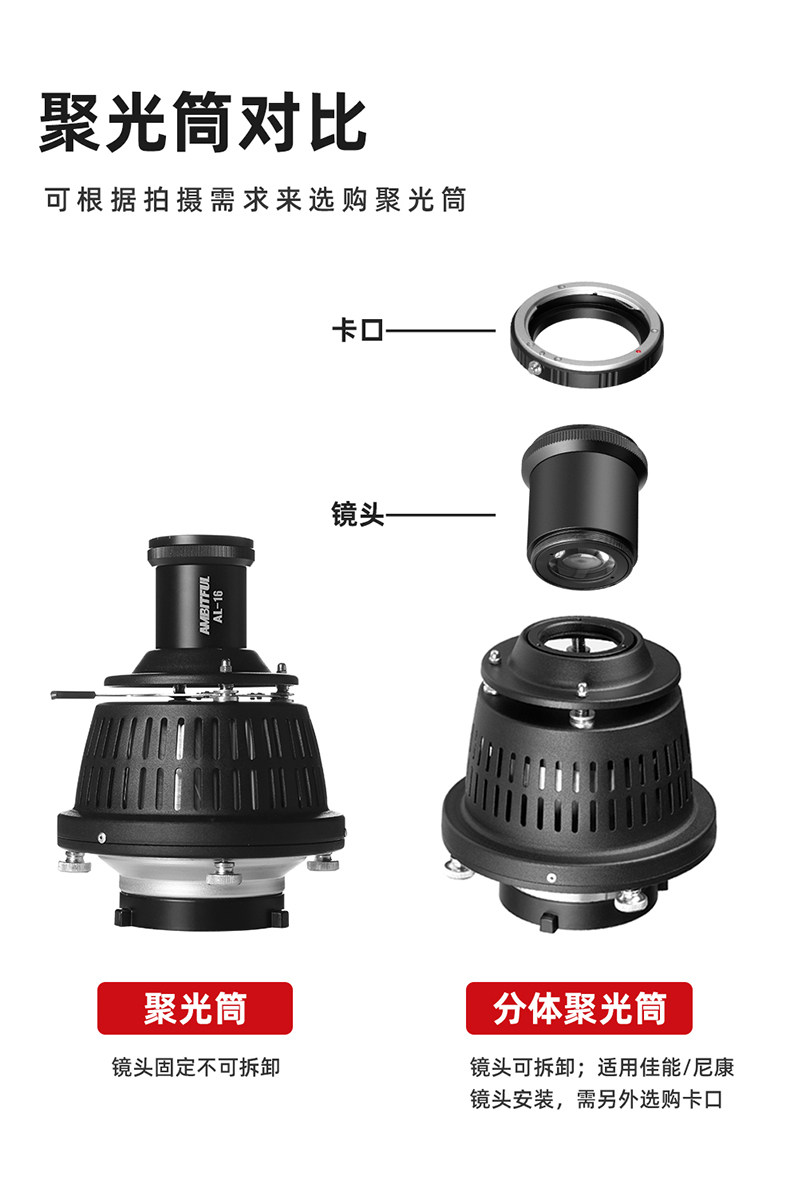 聚光筒对比

可根据拍摄需求来选购聚光筒

卡口

镜头

AMBITFUL
AL-16

聚光筒

镜头固定不可拆卸

分体聚光筒

镜头可拆卸；适用佳能/尼康镜头安装，需另外选购卡口