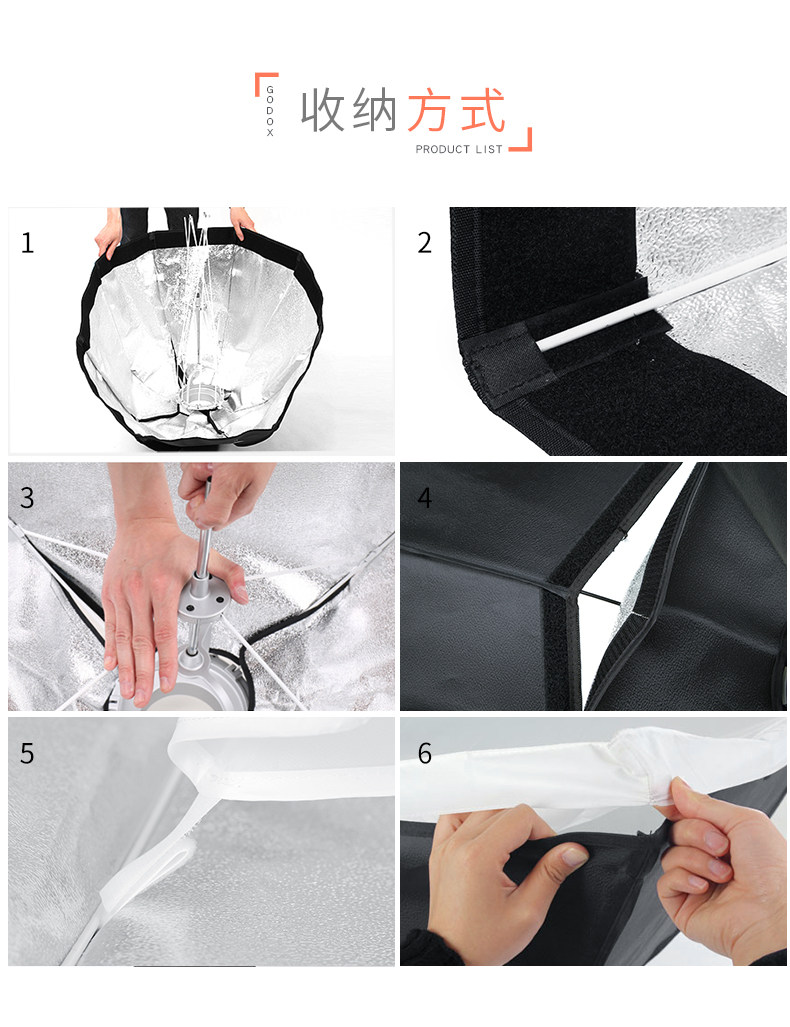 GODOX
收纳方式
PRODUCT LIST

1

2

3

4

5

6