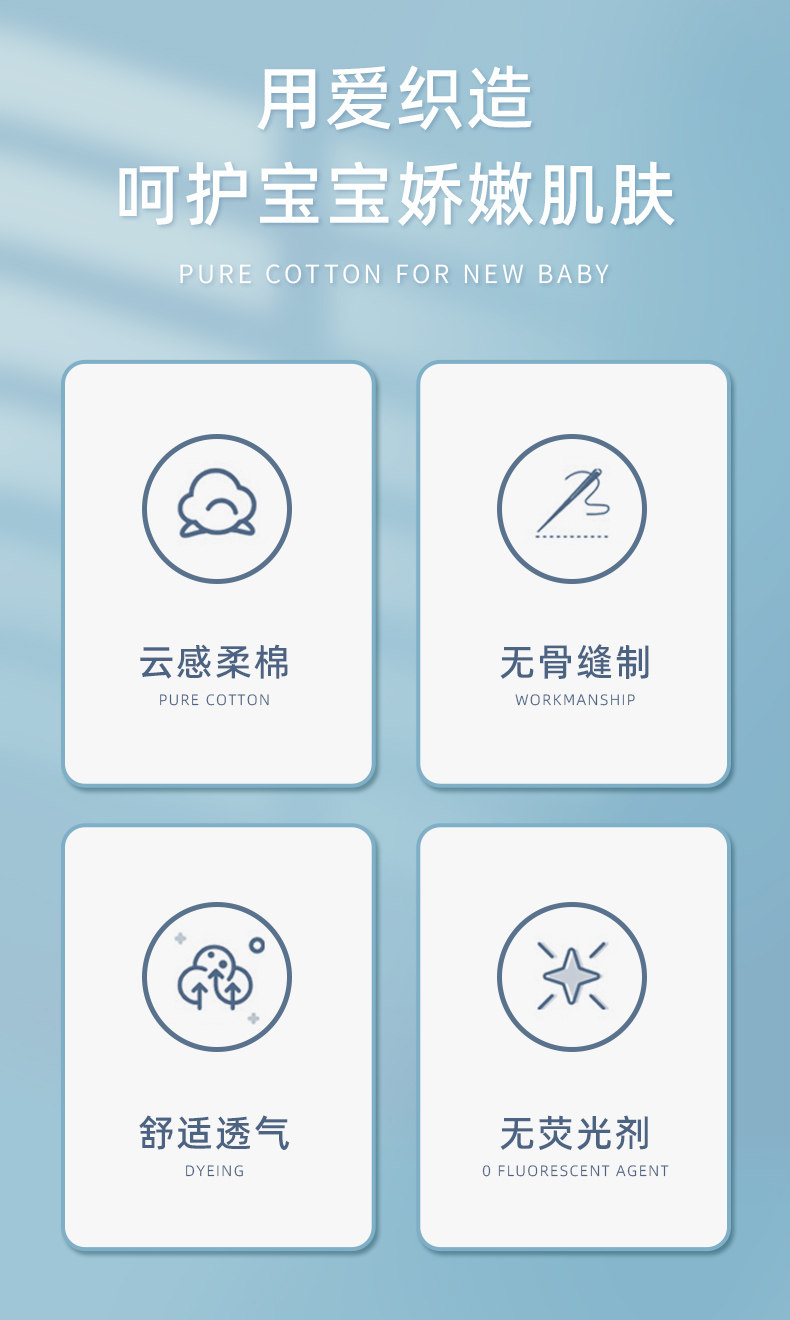 用爱织造
呵护宝宝娇嫩肌肤

PURE COTTON FOR NEW BABY

云感柔棉
PURE COTTON

无骨缝制
WORKMANSHIP

舒适透气
DYEING

无荧光剂
0 FLUORESCENT AGENT