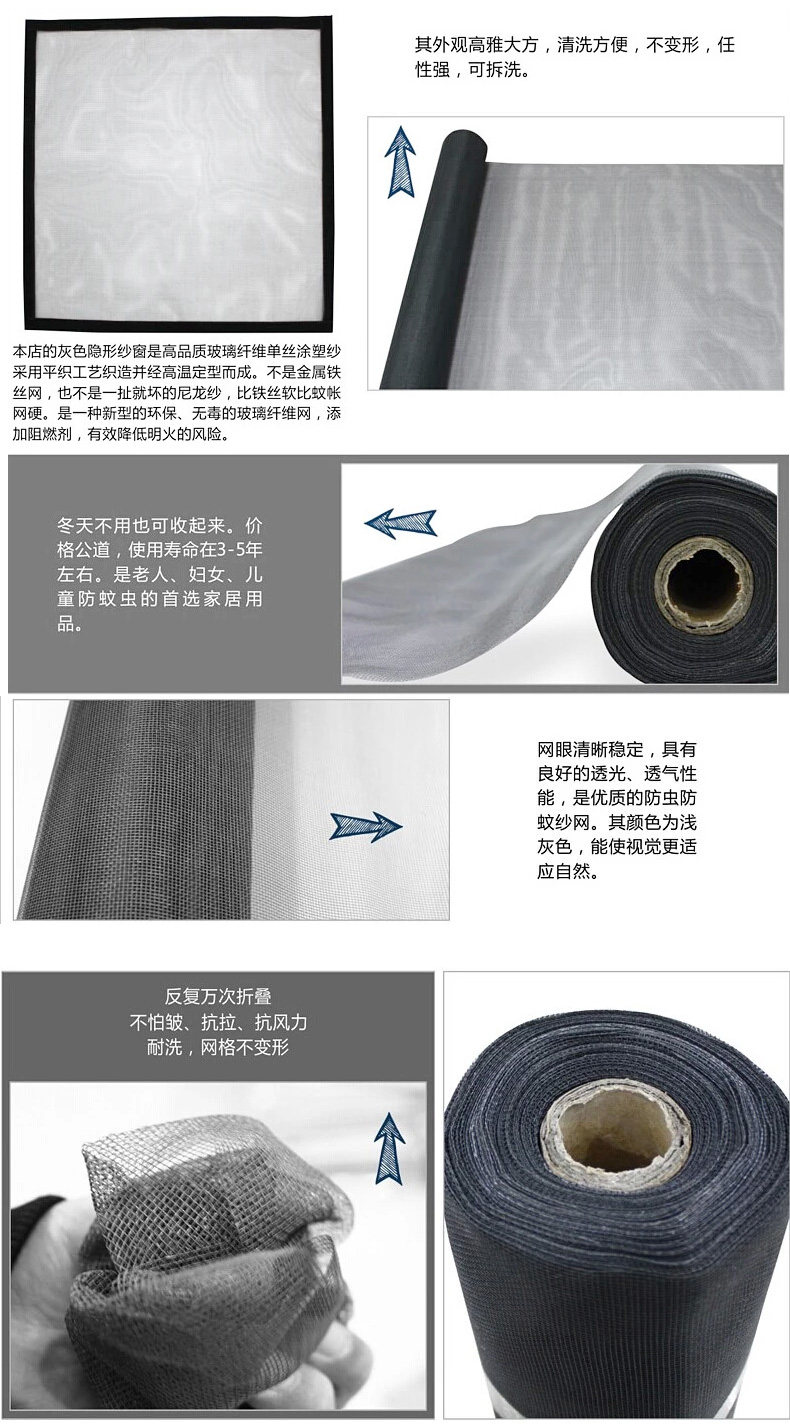 其外观高雅大方，清洗方便，不变形，任性强，可拆洗。

本店的灰色隐形纱窗是高品质玻璃纤维单丝涂塑纱采用平织工艺织造并经高温定型而成。不是金属铁丝网，也不是一扯就坏的尼龙纱，比铁丝软比蚊帐网硬。是一种新型的环保、无毒的玻璃纤维网，添加阻燃剂，有效降低明火的风险。

冬天不用也可收起来。价格公道，使用寿命在3-5年左右。是老人、妇女、儿童防蚊虫的首选家居用品。

网眼清晰稳定，具有良好的透光、透气性能，是优质的防虫防蚊纱网。其颜色为浅灰色，能使视觉更适应自然。

反复万次折叠
不怕皱、抗拉、抗风力
耐洗，网格不变形