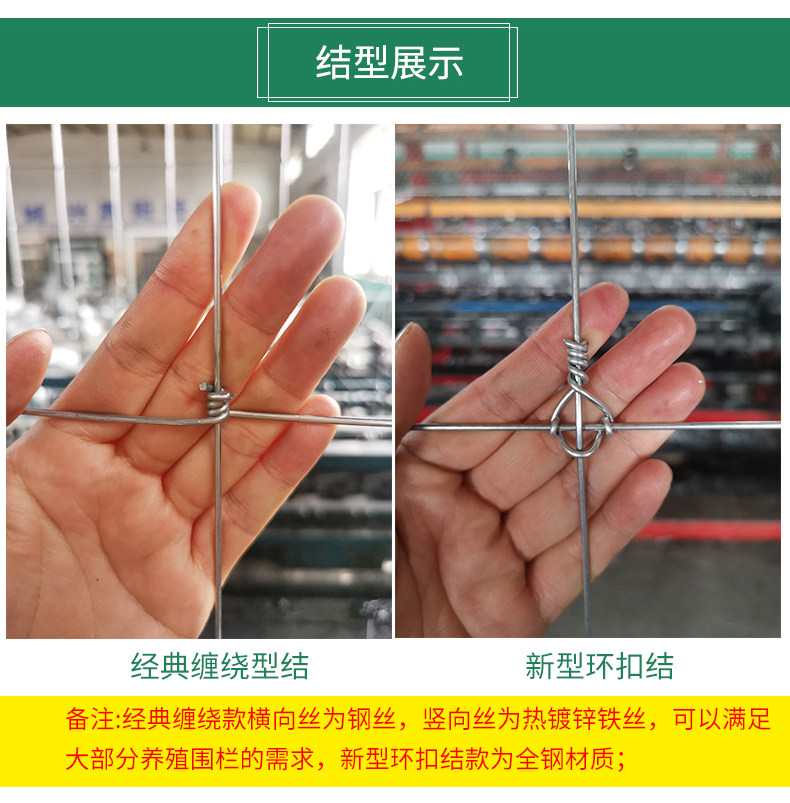 结型展示

经典缠绕型结

新型环扣结

备注:经典缠绕款横向丝为钢丝，竖向丝为热镀锌铁丝，可以满足大部分养殖围栏的需求，新型环扣结款为全钢材质；