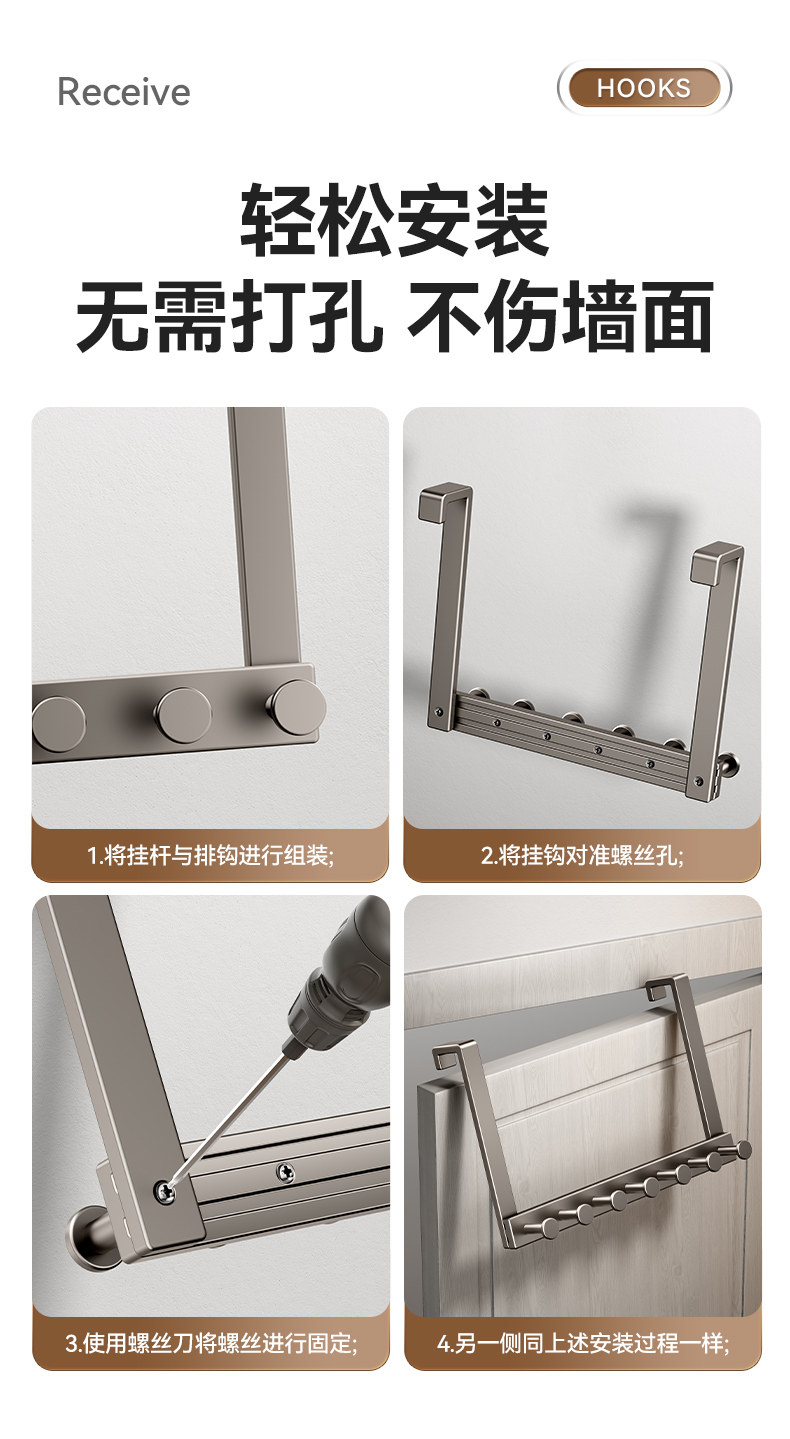 Receive

HOOKS

轻松安装
无需打孔 不伤墙面

1.将挂杆与排钩进行组装;

2.将挂钩对准螺丝孔;

3.使用螺丝刀将螺丝进行固定;

4.另一侧同上述安装过程一样;