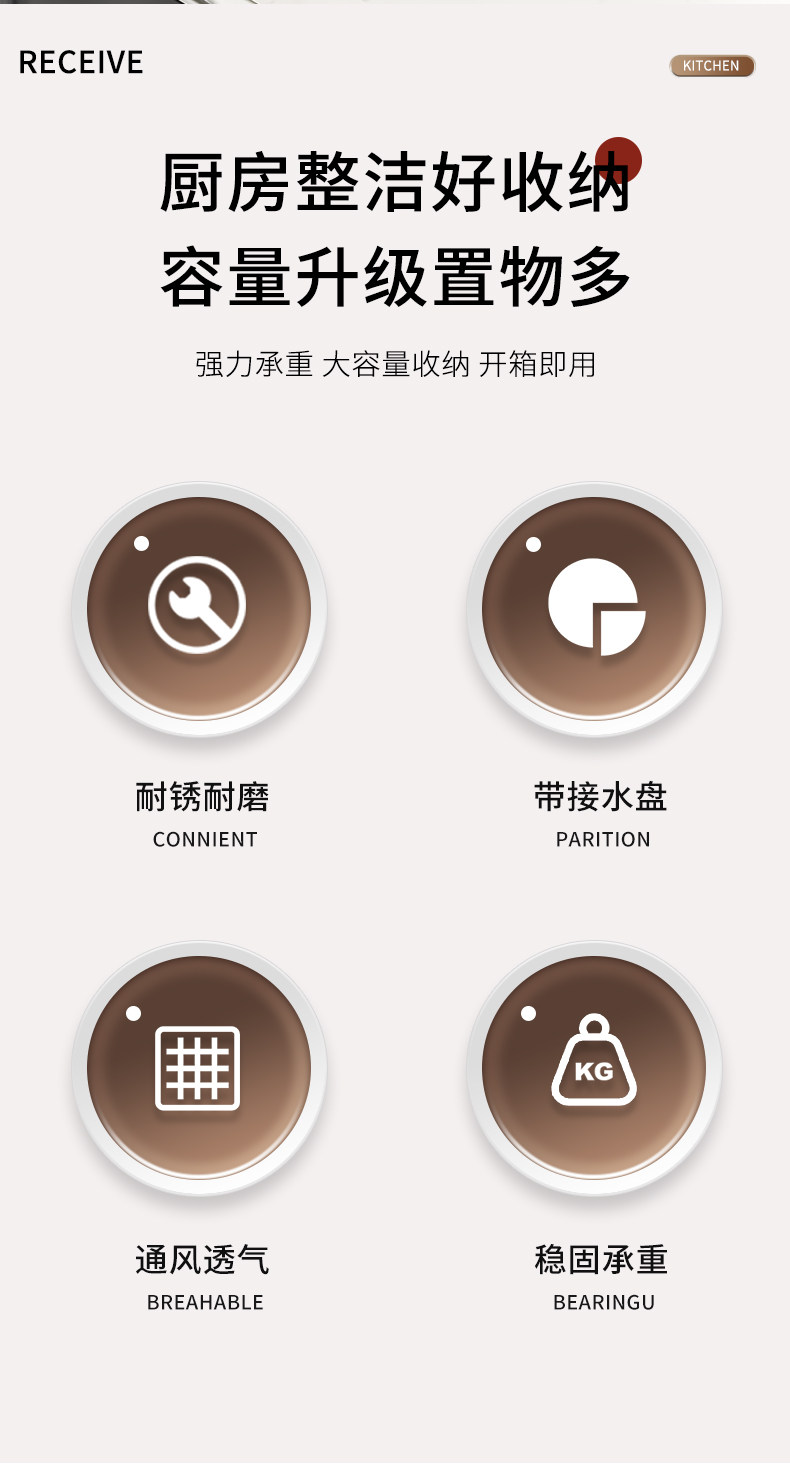 RECEIVE

KITCHEN

厨房整洁好收纳
容量升级置物多

强力承重 大容量收纳 开箱即用

耐锈耐磨
CONNIENT

带接水盘
PARITION

KG

通风透气
BREAHABLE

稳固承重
BEARINGU