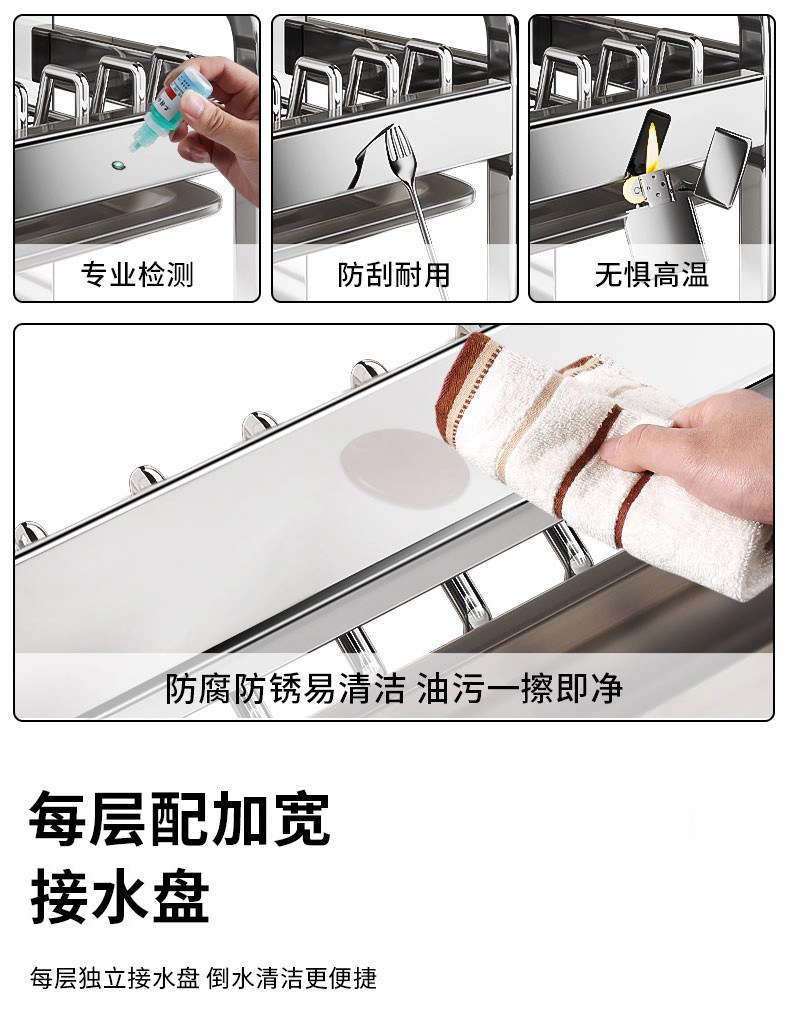 专业检测

防刮耐用

无惧高温

防腐防锈易清洁 油污一擦即净

每层配加宽
接水盘

每层独立接水盘 倒水清洁更便捷