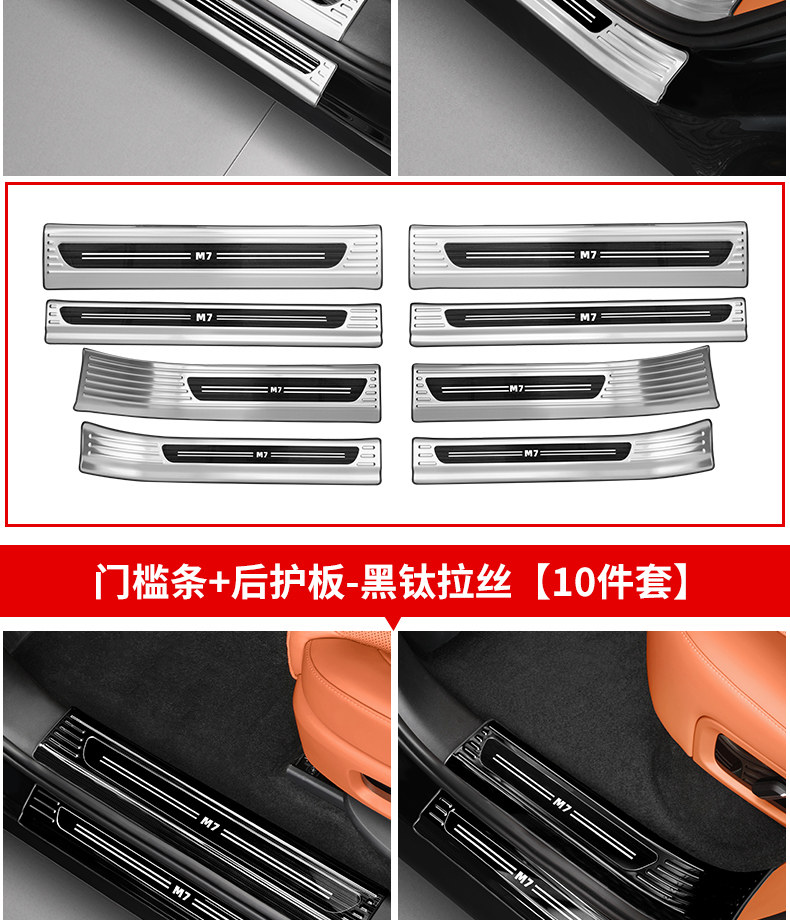 M7

M7

M7

M7

M7

M7

M7

M7

门槛条+后护板-黑钛拉丝【10件套】

M7

M7

M7

M7