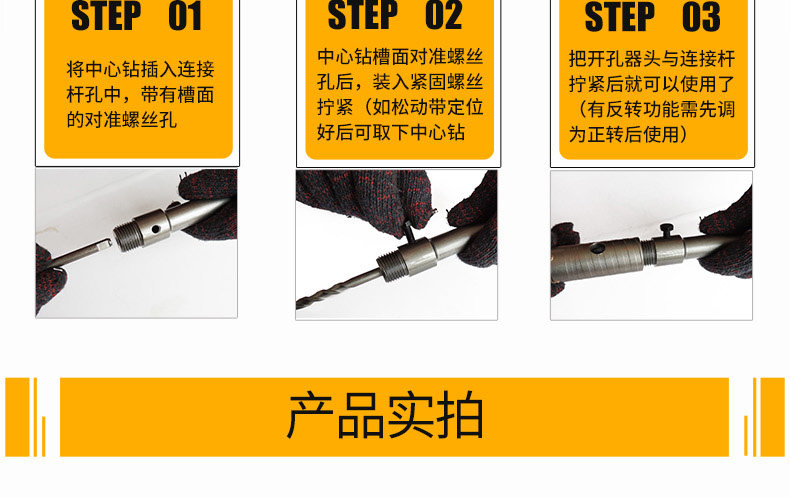 STEP 01

将中心钻插入连接杆孔中，带有槽面的对准螺丝孔

STEP 02

中心钻槽面对准螺丝孔后，装入紧固螺丝拧紧（如松动带定位好后可取下中心钻

STEP 03

把开孔器头与连接杆拧紧后就可以使用了（有反转功能需先调为正转后使用）

产品实拍