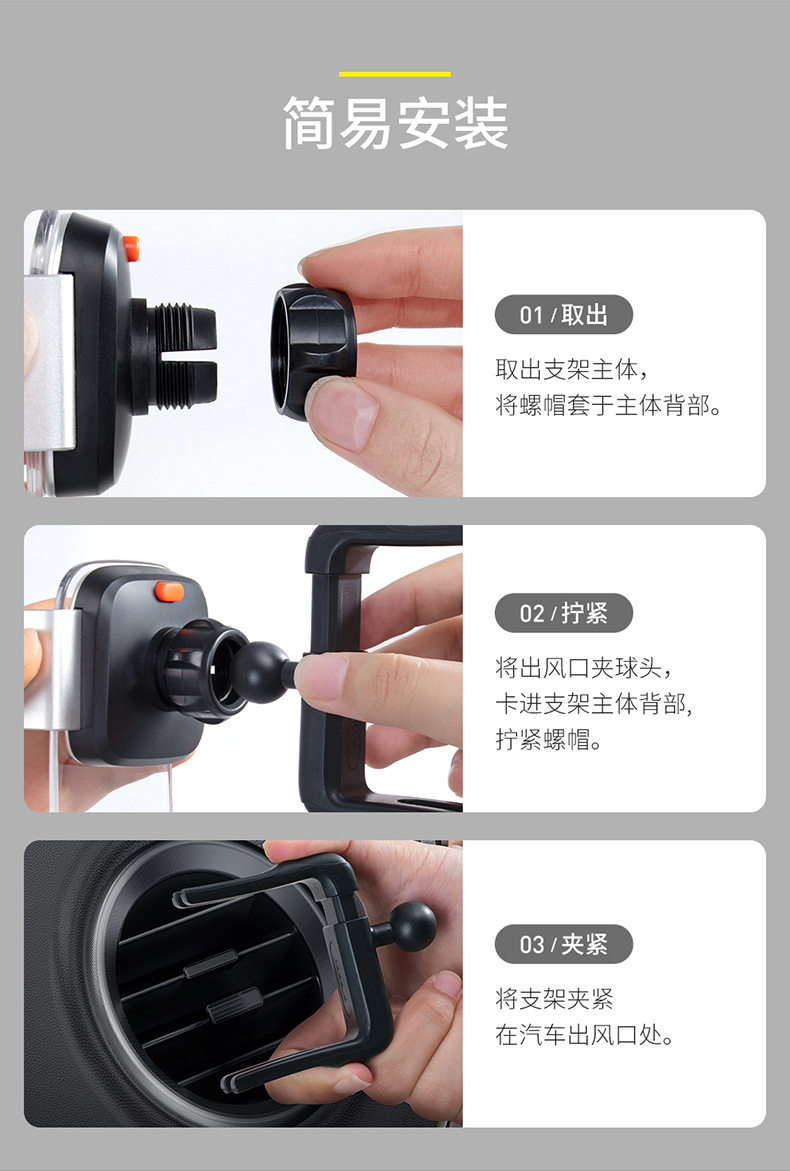 简易安装

01 / 取出

取出支架主体，
将螺帽套于主体背部。

02 / 拧紧

将出风口夹球头，
卡进支架主体背部，
拧紧螺帽。

03 / 夹紧

将支架夹紧
在汽车出风口处。