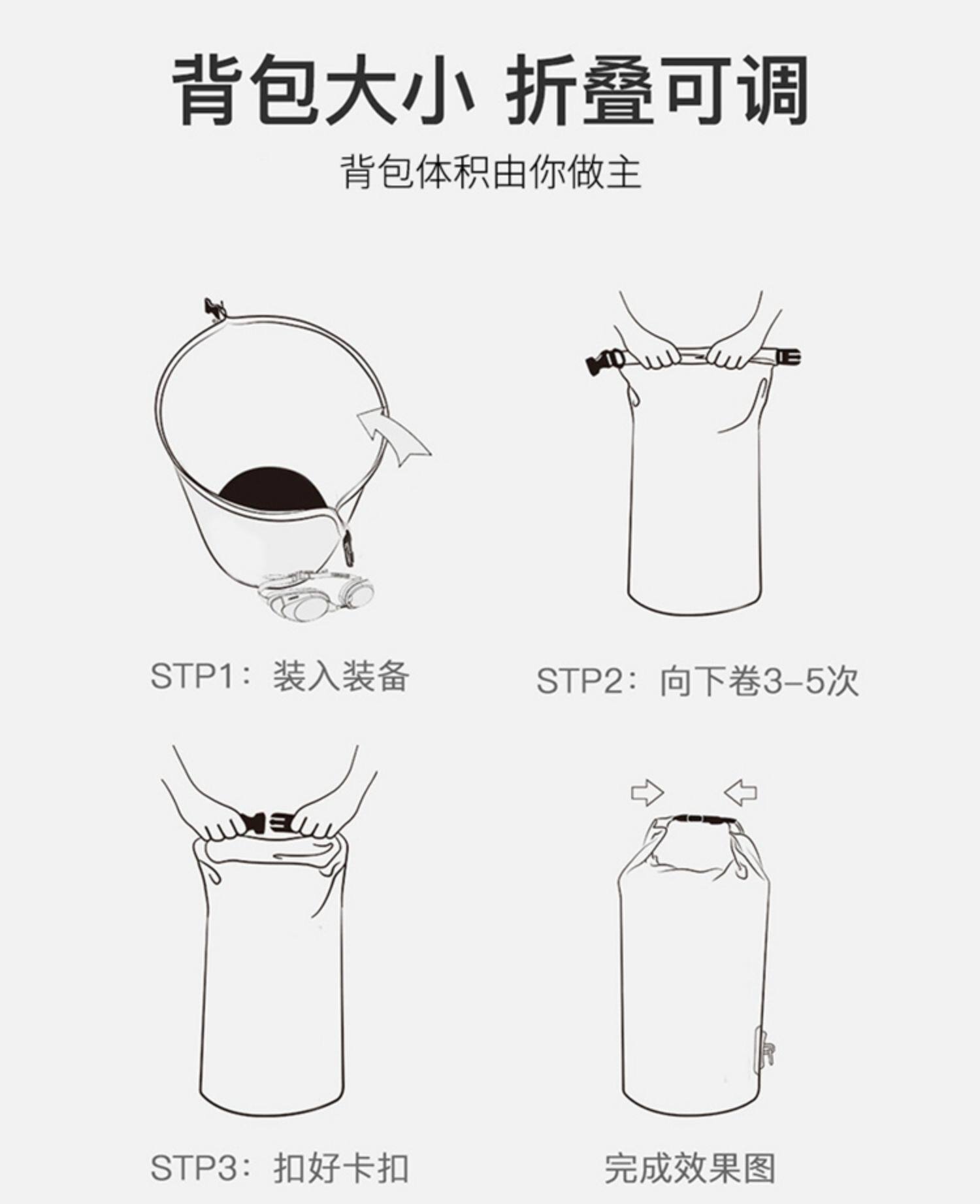 背包大小 折叠可调

背包体积由你做主

STP1：装入装备

STP2：向下卷3-5次

STP3：扣好卡扣

完成效果图