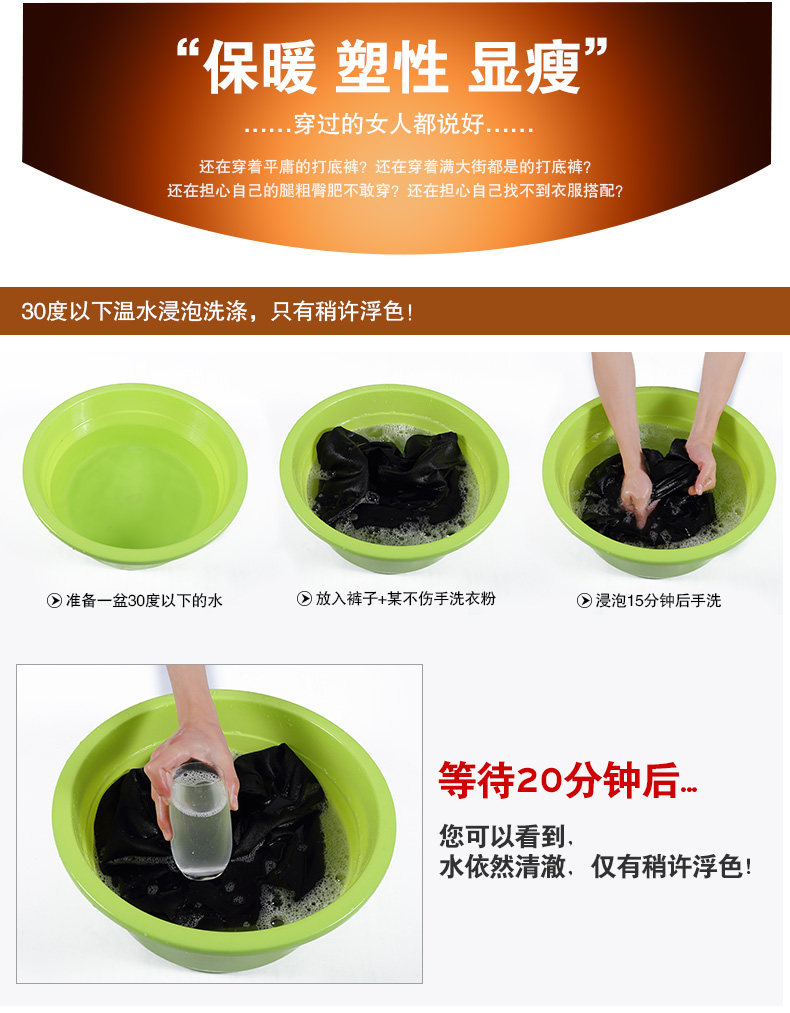 “保暖 塑性 显瘦”

……穿过的女人都说好……

还在穿着平庸的打底裤？还在穿着满大街都是的打底裤？
还在担心自己的腿粗臀肥不敢穿？还在担心自己找不到衣服搭配？

30度以下温水浸泡洗涤，只有稍许浮色！

准备一盆30度以下的水

放入裤子+某不伤手洗衣粉

浸泡15分钟后手洗

等待20分钟后…

您可以看到，
水依然清澈，仅有稍许浮色！