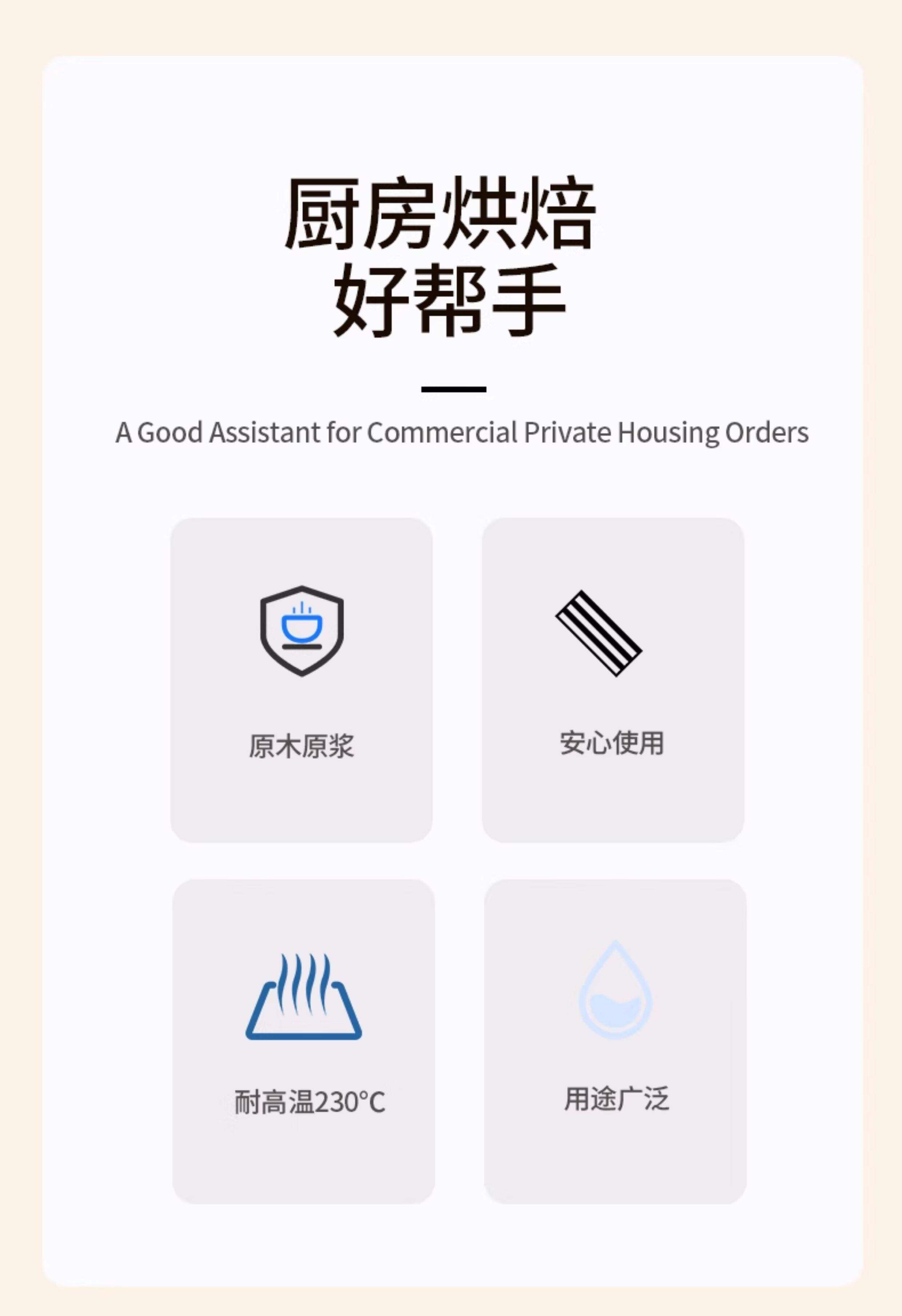 厨房烘焙
好帮手

A Good Assistant for Commercial Private Housing Orders

原木原浆

安心使用

耐高温230°C

用途广泛