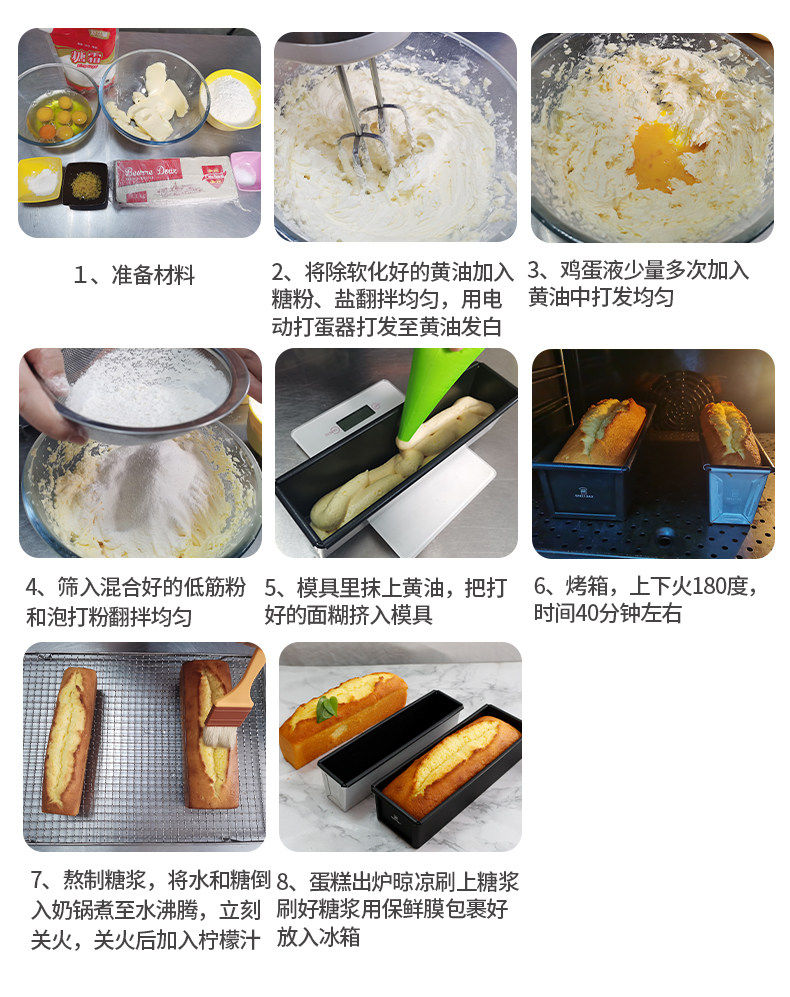 Beurre Doux

1、准备材料

2、将除软化好的黄油加入糖粉、盐翻拌均匀，用电动打蛋器打发至黄油发白

3、鸡蛋液少量多次加入黄油中打发均匀

4、筛入混合好的低筋粉和泡打粉翻拌均匀

5、模具里抹上黄油，把打好的面糊挤入模具

6、烤箱，上下火180度，时间40分钟左右

7、熬制糖浆，将水和糖倒入奶锅煮至水沸腾，立刻关火，关火后加入柠檬汁

8、蛋糕出炉晾凉刷上糖浆刷好糖浆用保鲜膜包裹好放入冰箱