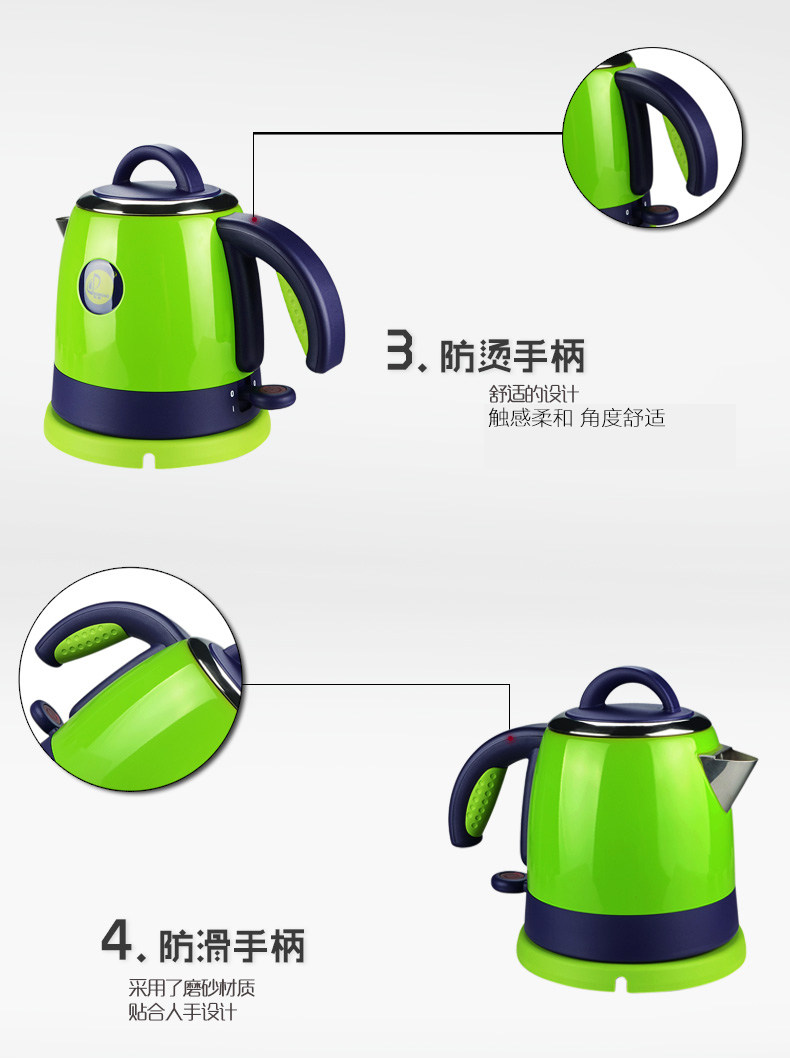 3. 防烫手柄

舒适的设计
触感柔和 角度舒适

4. 防滑手柄

采用了磨砂材质
贴合人手设计