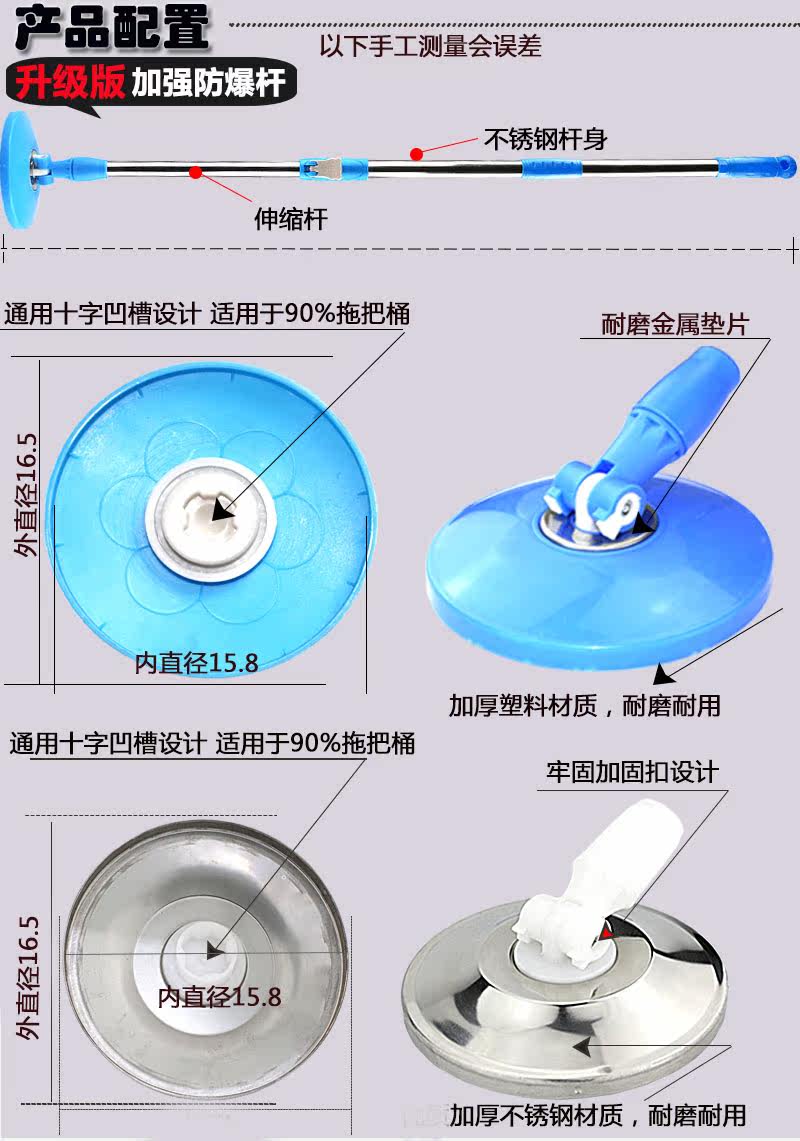 产品配置

以下手工测量会误差

升级版 加强防爆杆

不锈钢杆身

伸缩杆

通用十字凹槽设计 适用于90%拖把桶

耐磨金属垫片

外直径16.5

内直径15.8

加厚塑料材质，耐磨耐用

通用十字凹槽设计 适用于90%拖把桶

牢固加固扣设计

外直径16.5

内直径15.8

加厚不锈钢材质，耐磨耐用