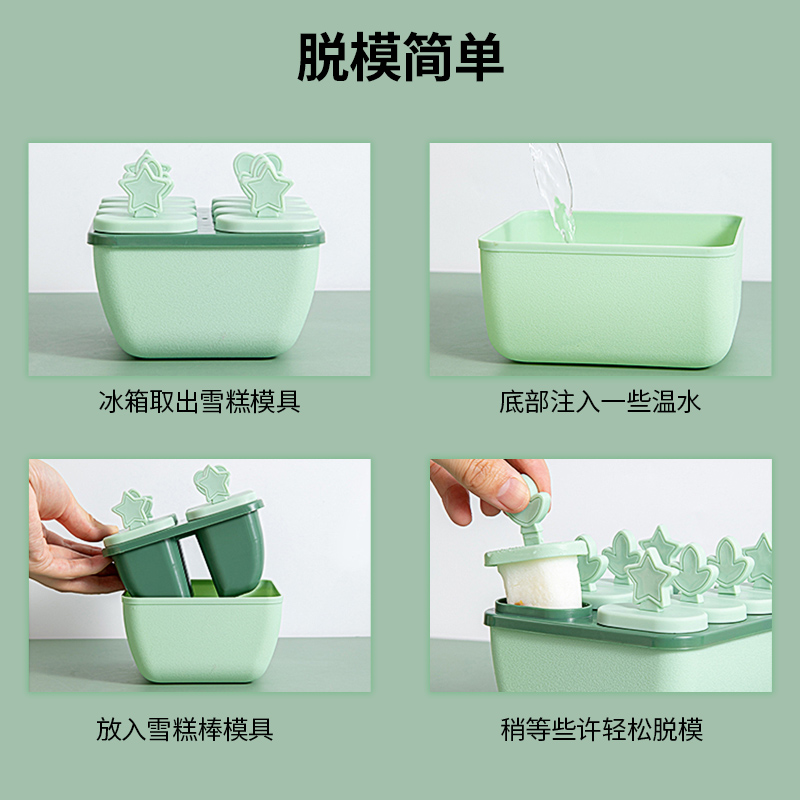 脱模简单

冰箱取出雪糕模具

底部注入一些温水

放入雪糕棒模具

稍等些许轻松脱模