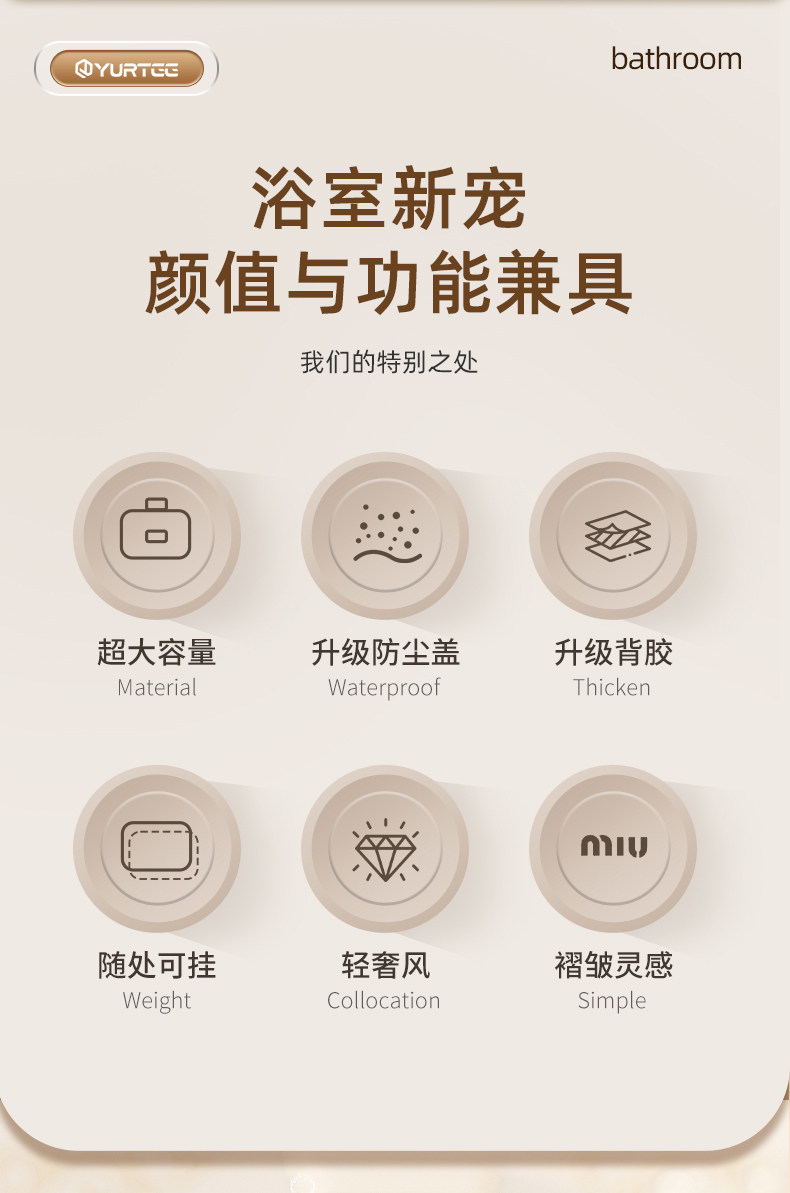 YURTEE

bathroom

浴室新宠
颜值与功能兼具

我们的特别之处

超大容量
Material

升级防尘盖
Waterproof

升级背胶
Thicken

miu

随处可挂
Weight

轻奢风
Collocation

褶皱灵感
Simple