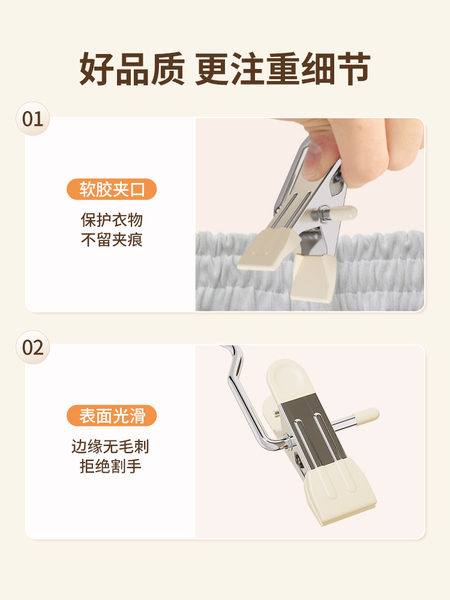 好品质 更注重细节

01

软胶夹口

保护衣物
不留夹痕

02

表面光滑

边缘无毛刺
拒绝割手