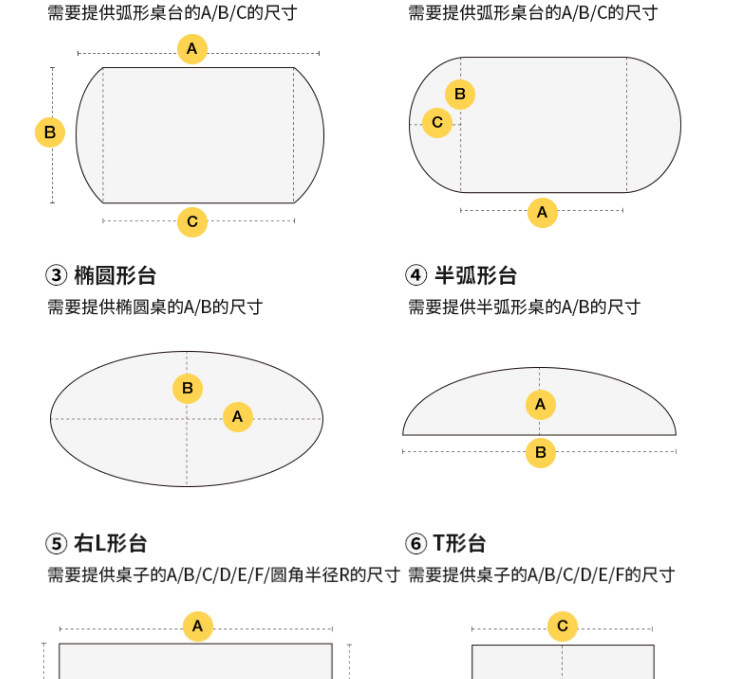 需要提供弧形桌台的A/B/C的尺寸

A

B

C

需要提供弧形桌台的A/B/C的尺寸

B

C

A

③ 椭圆形台
需要提供椭圆桌的A/B的尺寸

B

A

④ 半弧形台
需要提供半弧形桌的A/B的尺寸

A

B

⑤ 右L形台
需要提供桌子的A/B/C/D/E/F/圆角半径R的尺寸

A

⑥ T形台
需要提供桌子的A/B/C/D/E/F的尺寸

C