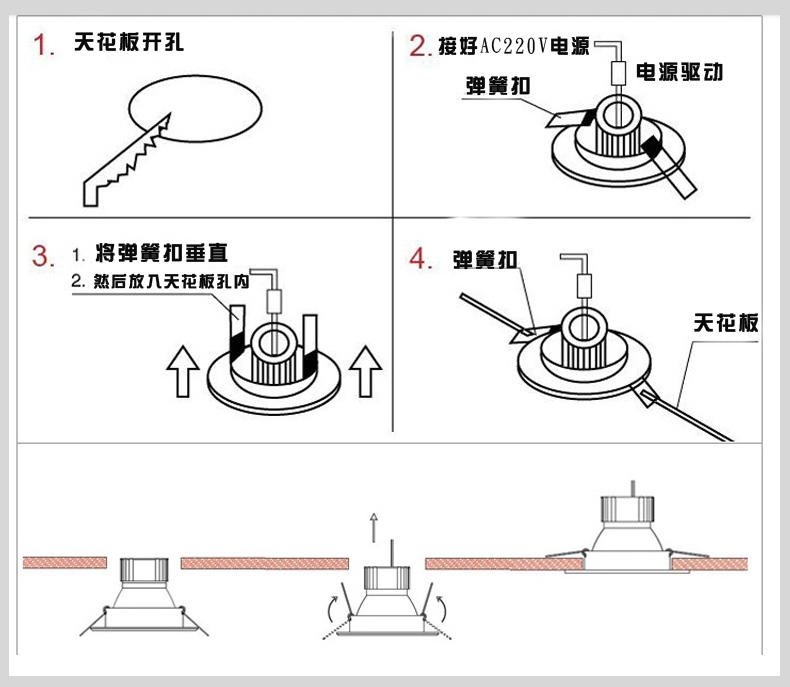 1. 天花板开孔

2. 接好AC220V电源

电源驱动

弹簧扣

3. 1. 将弹簧扣垂直
2. 然后放入天花板孔内

4. 弹簧扣

天花板