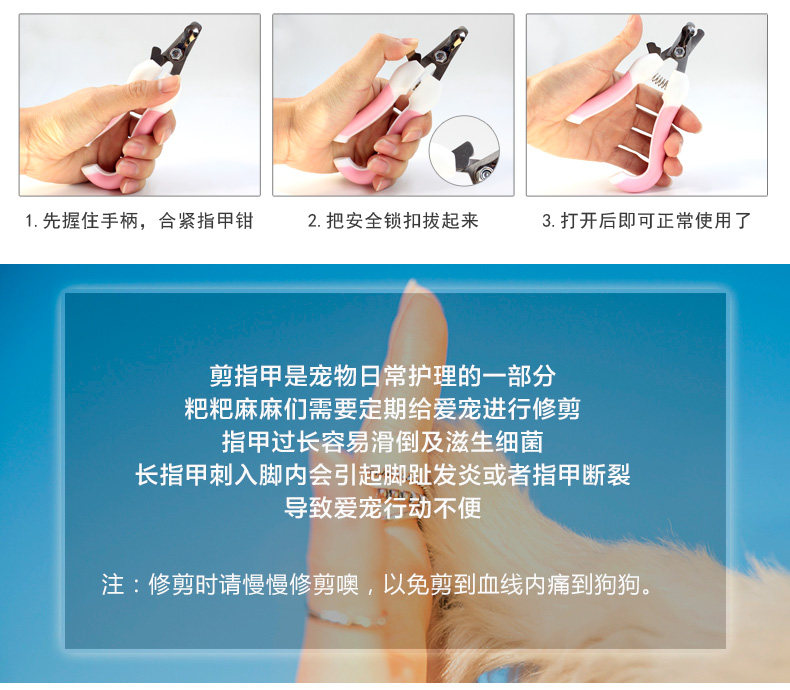 1. 先握住手柄，合紧指甲钳

2. 把安全锁扣拔起来

3. 打开后即可正常使用了

剪指甲是宠物日常护理的一部分
粑粑麻麻们需要定期给爱宠进行修剪
指甲过长容易滑倒及滋生细菌
长指甲刺入脚内会引起脚趾发炎或者指甲断裂
导致爱宠行动不便

注：修剪时请慢慢修剪噢，以免剪到血线内痛到狗狗。