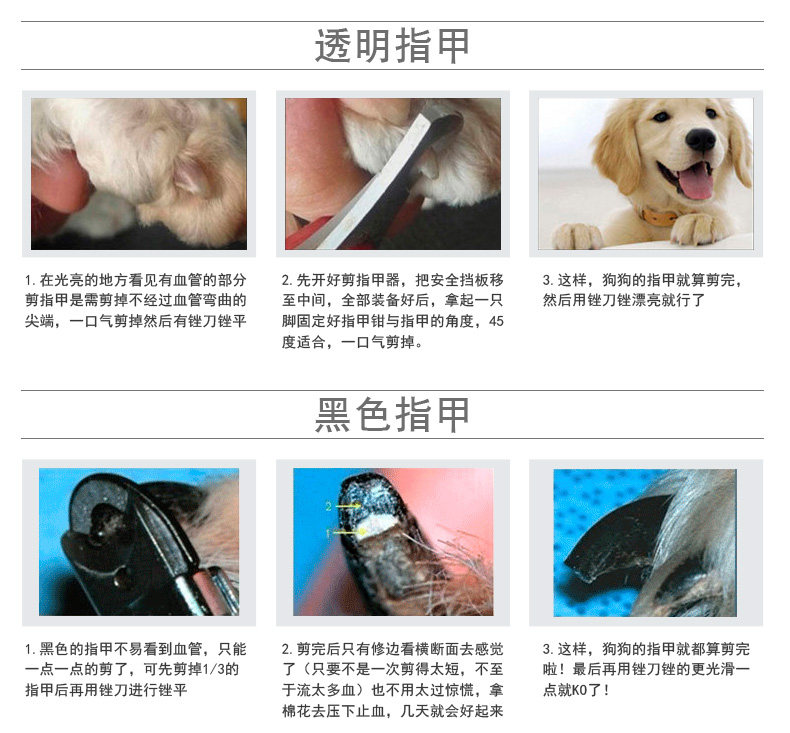 透明指甲

1. 在光亮的地方看见有血管的部分剪指甲是需剪掉不经过血管弯曲的尖端，一口气剪掉然后有锉刀锉平

2. 先开好剪指甲器，把安全挡板移至中间，全部装备好后，拿起一只脚固定好指甲钳与指甲的角度，45度适合，一口气剪掉。

3. 这样，狗狗的指甲就算剪完，然后用锉刀锉漂亮就行了

黑色指甲

2
1

1. 黑色的指甲不易看到血管，只能一点一点的剪了，可先剪掉1/3的指甲后再用锉刀进行锉平

2. 剪完后只有修边看横断面去感觉了（只要不是一次剪得太短，不至于流太多血）也不用太过惊慌，拿棉花去压下止血，几天就会好起来

3. 这样，狗狗的指甲就都算剪完啦！最后再用锉刀锉的更光滑一点就KO了！