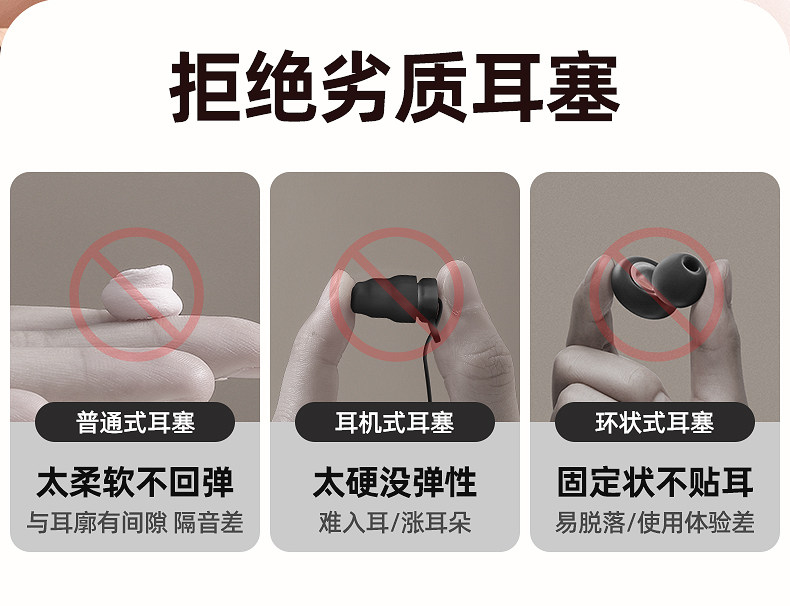 拒绝劣质耳塞

普通式耳塞
太柔软不回弹
与耳廓有间隙 隔音差

耳机式耳塞
太硬没弹性
难入耳/涨耳朵

环状式耳塞
固定状不贴耳
易脱落/使用体验差