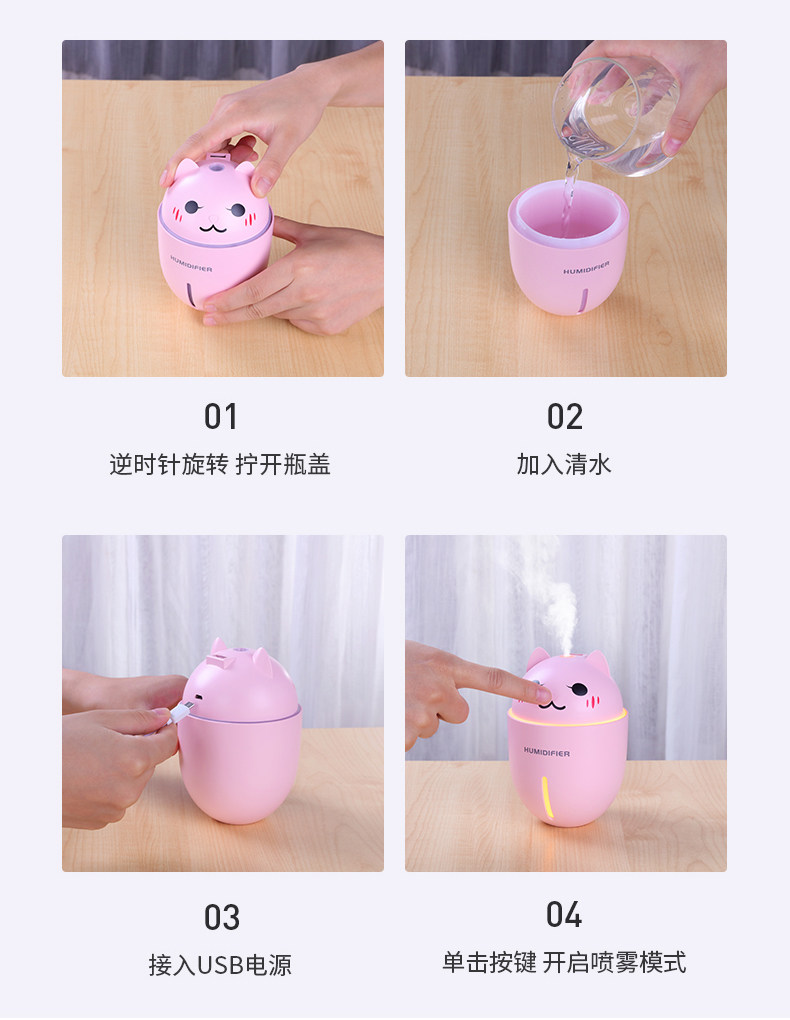 HUMIDIFIER

01
逆时针旋转 拧开瓶盖

HUMIDIFIER

02
加入清水

03
接入USB电源

HUMIDIFIER

04
单击按键 开启喷雾模式