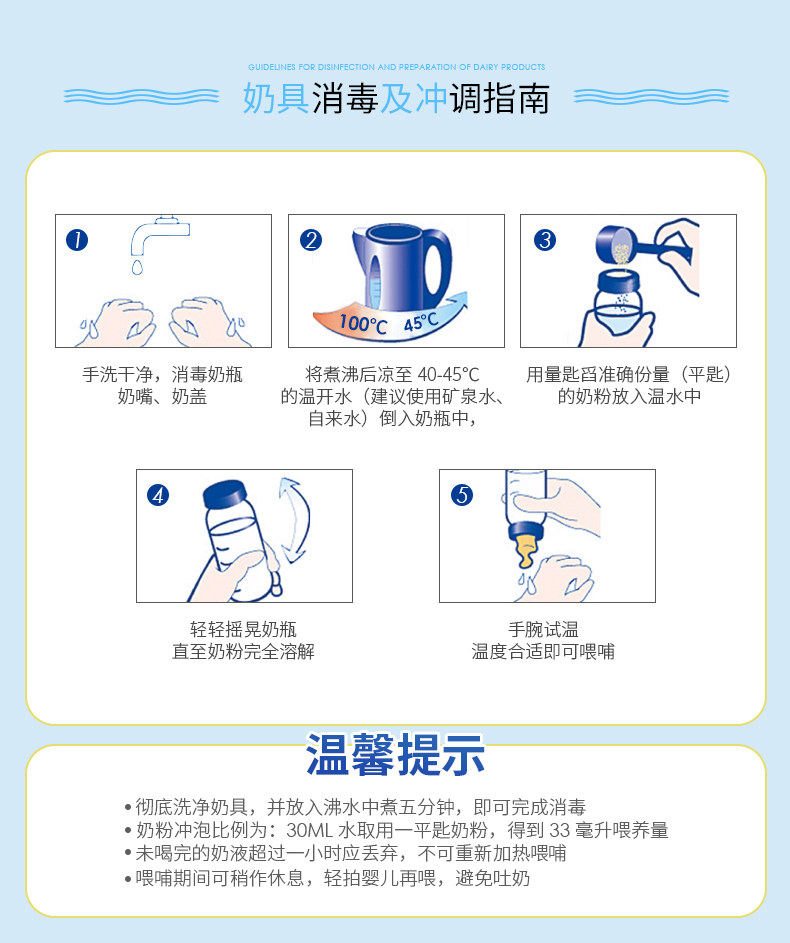 GUIDELINES FOR DISINFECTION AND PREPARATION OF DAIRY PRODUCTS

奶具消毒及冲调指南

1

手洗干净，消毒奶瓶奶嘴、奶盖

2

100°C 45°C

将煮沸后凉至 40-45°C 的温开水（建议使用矿泉水、自来水）倒入奶瓶中，

3

用量匙舀准确份量（平匙）的奶粉放入温水中

4

轻轻摇晃奶瓶直至奶粉完全溶解

5

手腕试温温度合适即可喂哺

温馨提示

• 彻底洗净奶具，并放入沸水中煮五分钟，即可完成消毒
• 奶粉冲泡比例为：30ML 水取用一平匙奶粉，得到 33 毫升喂养量
• 未喝完的奶液超过一小时应丢弃，不可重新加热喂哺
• 喂哺期间可稍作休息，轻拍婴儿再喂，避免吐奶